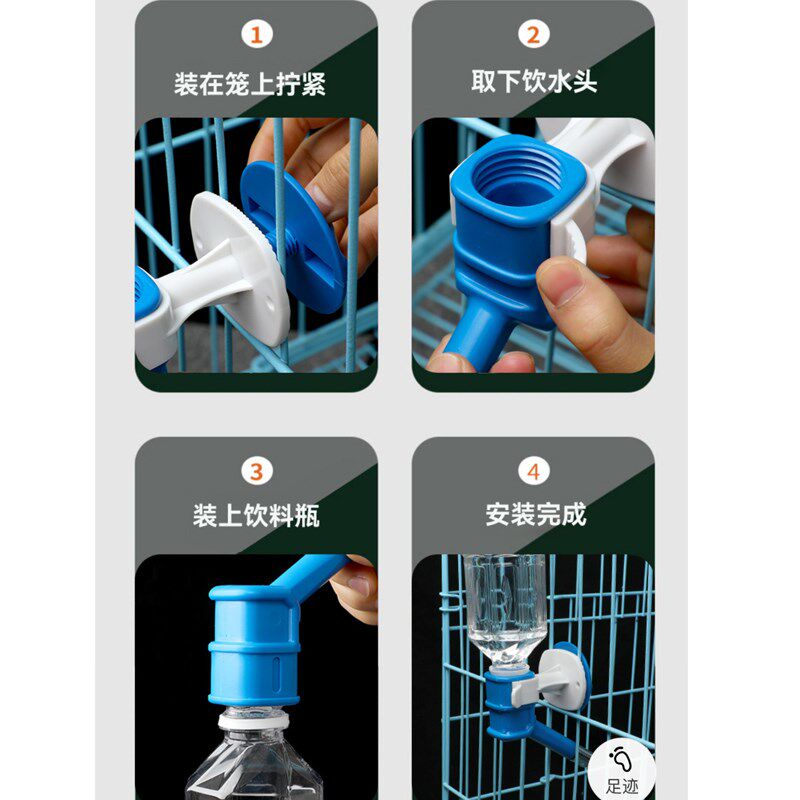 1
装在笼上拧紧

2
取下饮水头

3
装上饮料瓶

4
安装完成

足迹