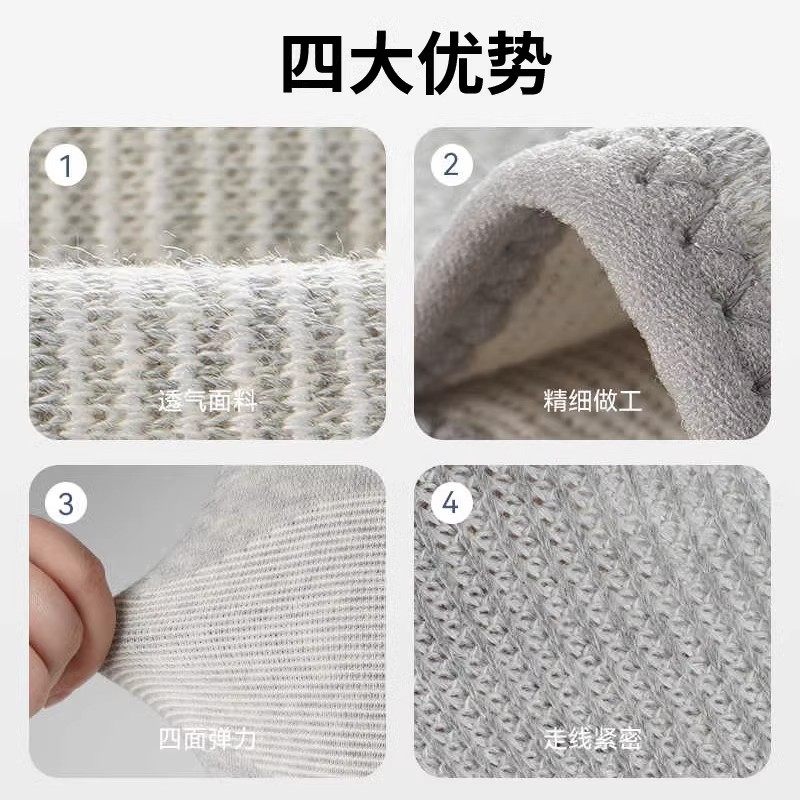 四大优势

1

透气面料

2

精细做工

3

四面弹力

4

走线紧密