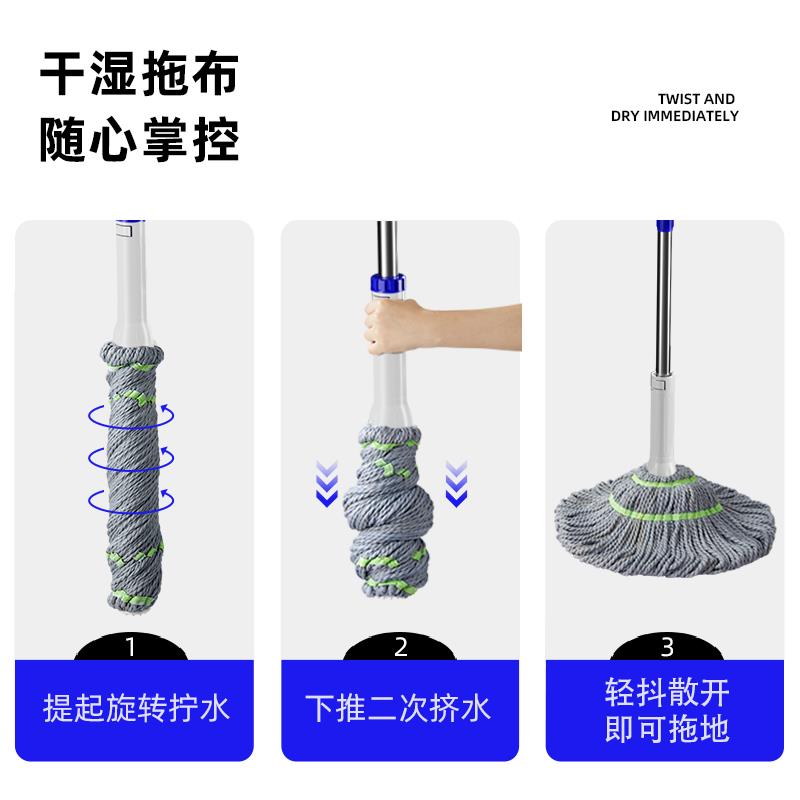 干湿拖布
随心掌控

TWIST AND
DRY IMMEDIATELY

1
提起旋转拧水

2
下推二次挤水

3
轻抖散开
即可拖地