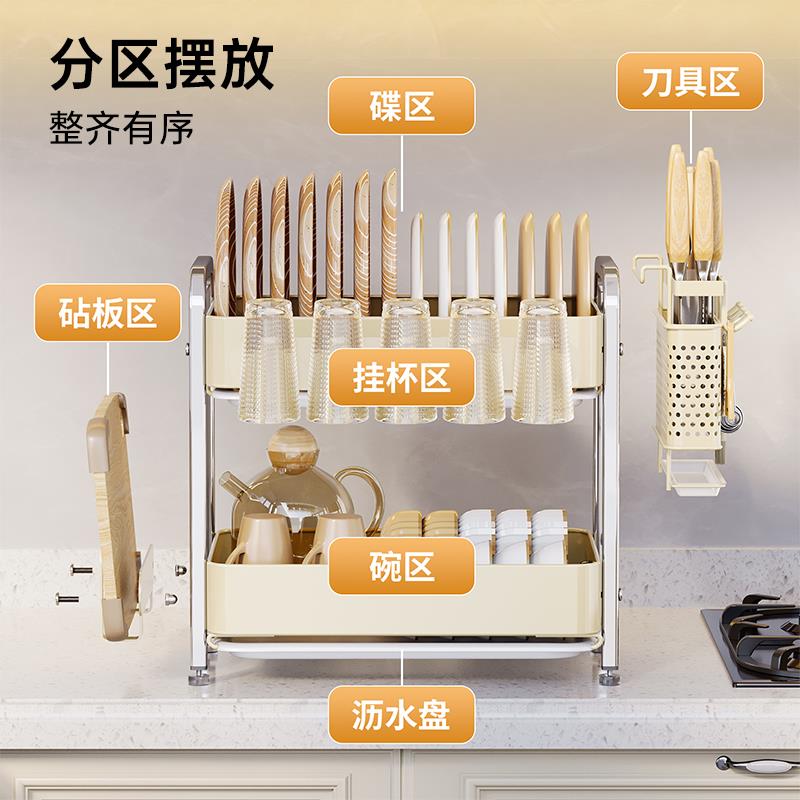 分区摆放
整齐有序

碟区

刀具区

砧板区

挂杯区

碗区

沥水盘