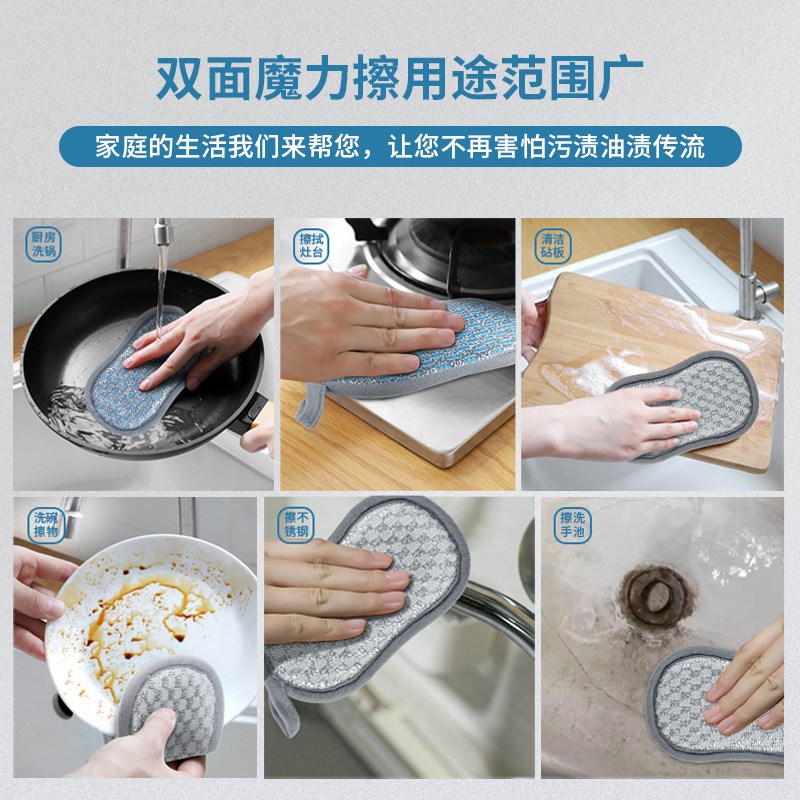 双面魔力擦用途范围广

家庭的生活我们来帮您，让您不再害怕污渍油渍传流

厨房洗锅

擦拭灶台

清洁砧板

洗碗擦物

擦不锈钢

擦洗手池