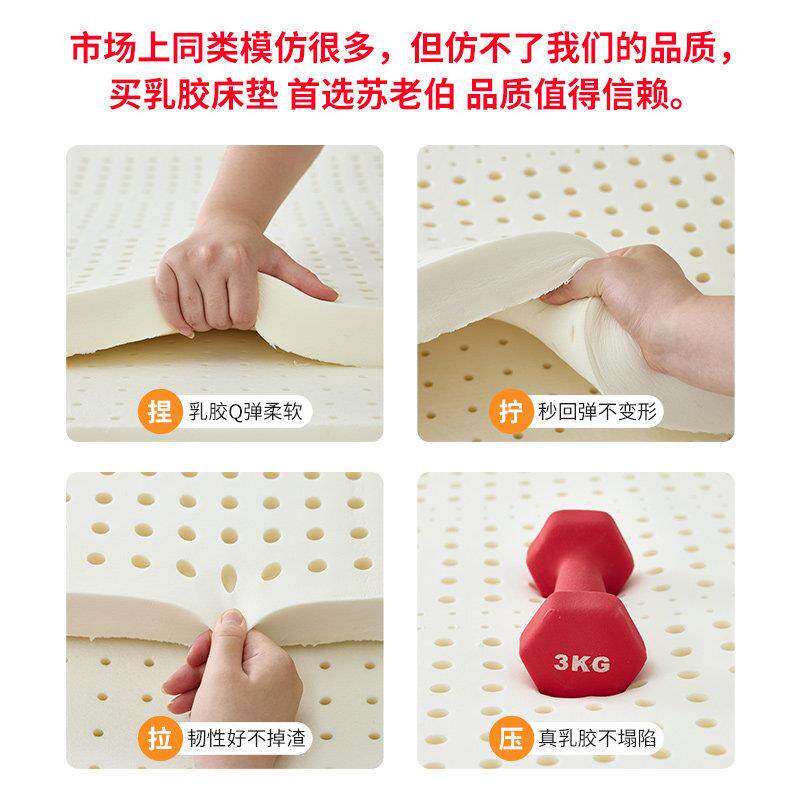 市场上同类模仿很多，但仿不了我们的品质，
买乳胶床垫 首选苏老伯 品质值得信赖。

捏 乳胶Q弹柔软

拧 秒回弹不变形

拉 韧性好不掉渣

3KG

压 真乳胶不塌陷