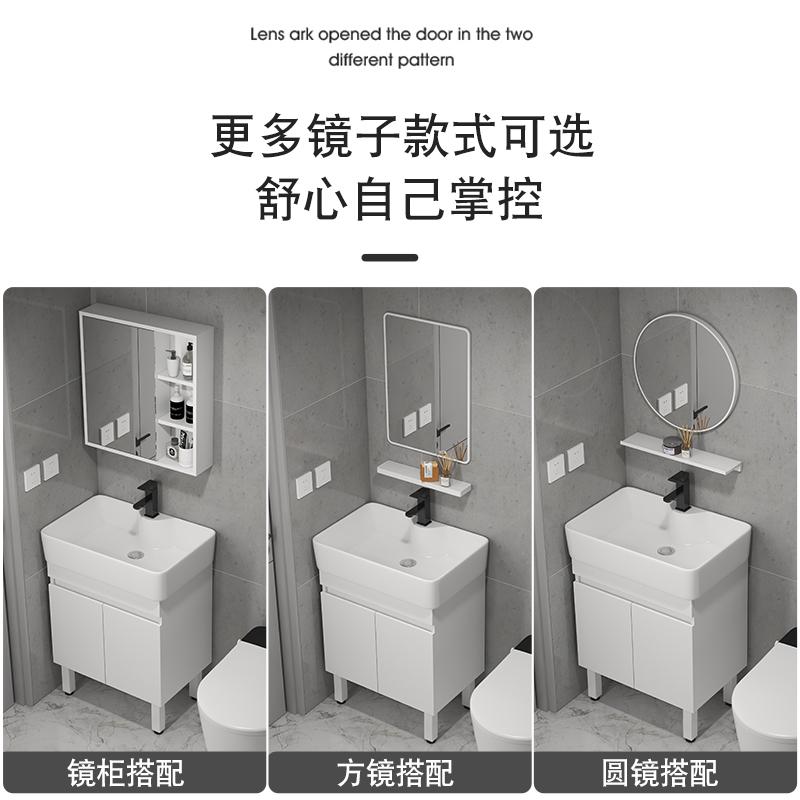 Lens ark opened the door in the two different pattern

更多镜子款式可选
舒心自己掌控

镜柜搭配

方镜搭配

圆镜搭配