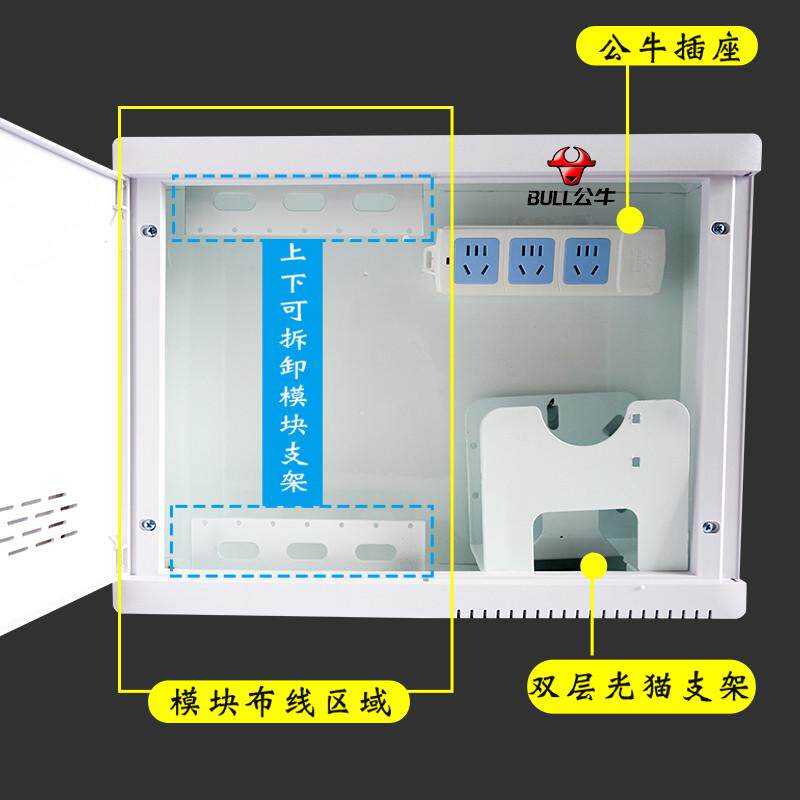 公牛插座

BULL公牛

上下可拆卸模块支架

模块布线区域

双层光猫支架