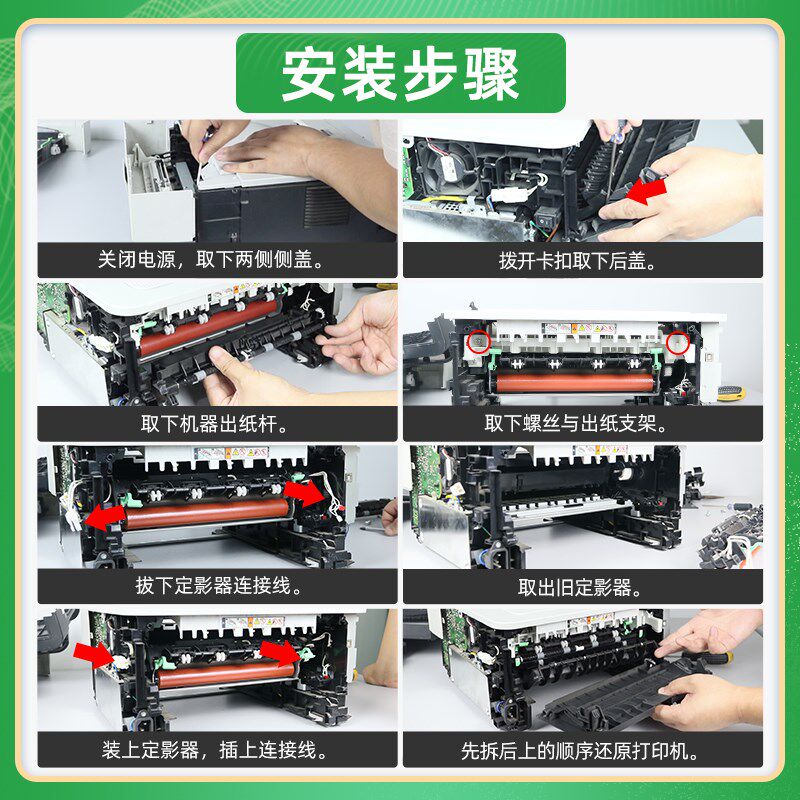 安装步骤

关闭电源，取下两侧侧盖。

拨开卡扣取下后盖。

取下机器出纸杆。

取下螺丝与出纸支架。

拔下定影器连接线。

取出旧定影器。

装上定影器，插上连接线。

先拆后上的顺序还原打印机。