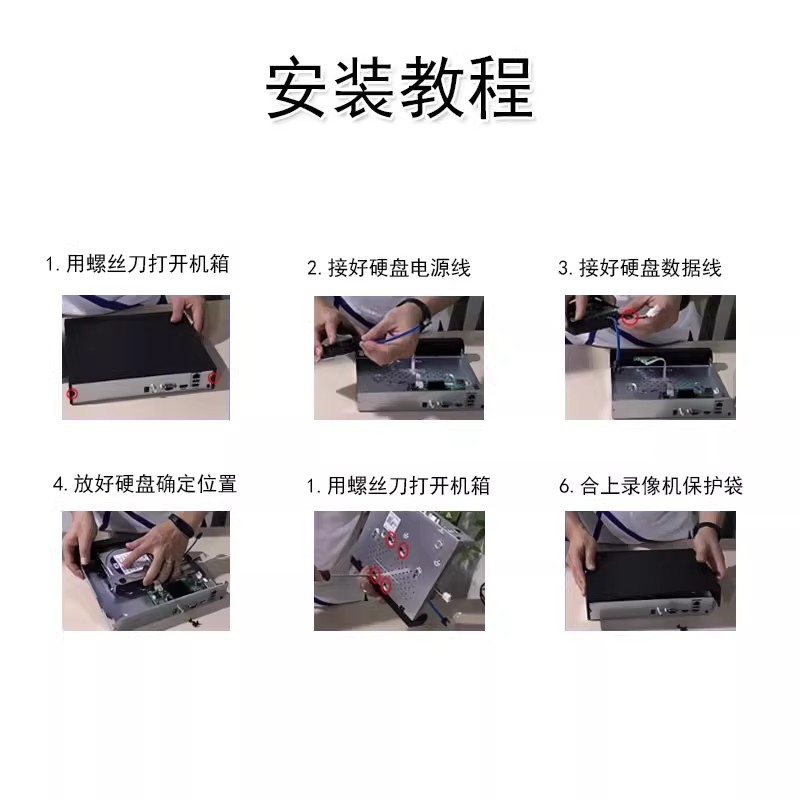 安装教程

1. 用螺丝刀打开机箱

2. 接好硬盘电源线

3. 接好硬盘数据线

4. 放好硬盘确定位置

1. 用螺丝刀打开机箱

6. 合上录像机保护袋