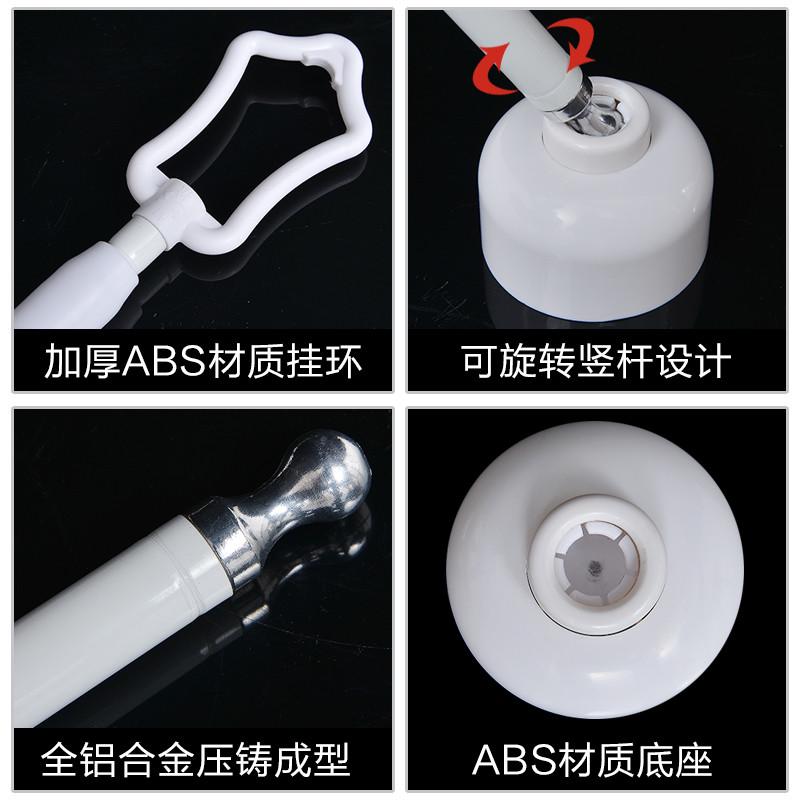 加厚ABS材质挂环

可旋转竖杆设计

全铝合金压铸成型

ABS材质底座