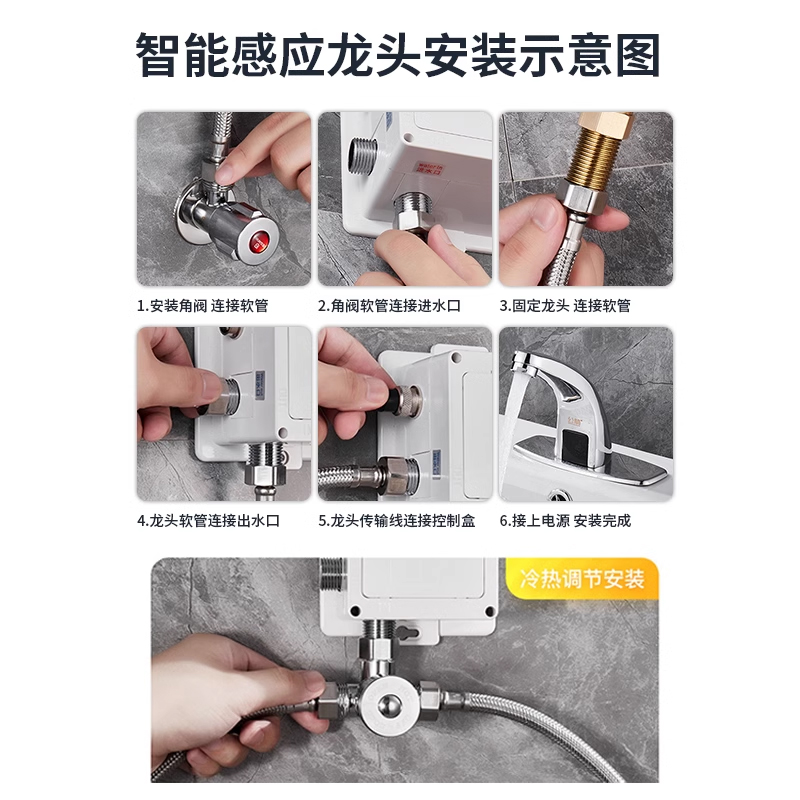 智能感应龙头安装示意图

1.安装角阀 连接软管

2.角阀软管连接进水口

3.固定龙头 连接软管

4.龙头软管连接出水口

5.龙头传输线连接控制盒

6.接上电源 安装完成

冷热调节安装