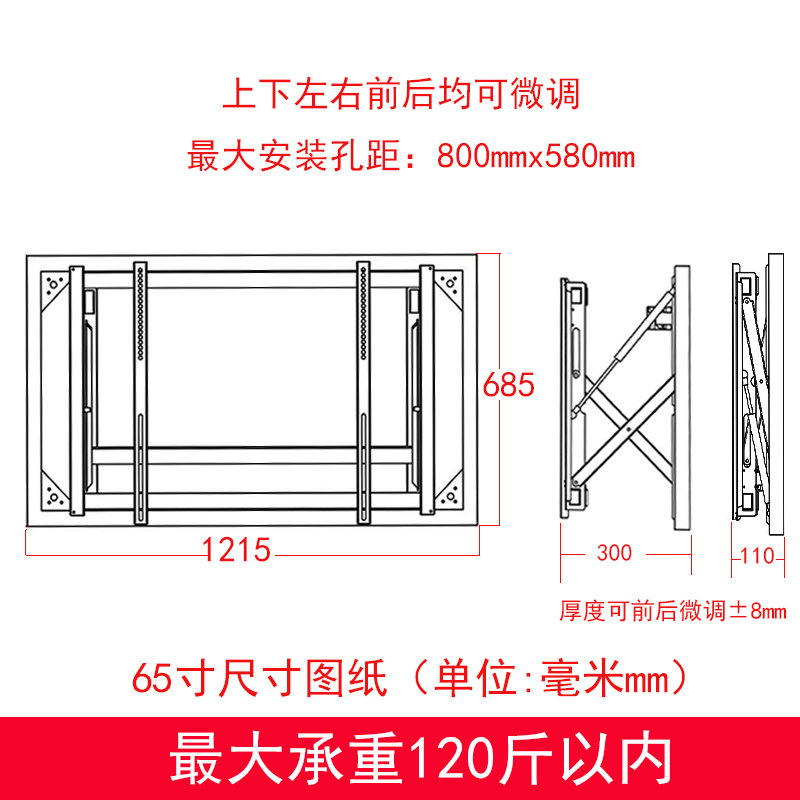 上下左右前后均可微调

最大安装孔距：800mmx580mm

685

1215

300

110

厚度可前后微调±8mm

65寸尺寸图纸（单位:毫米mm）

最大承重120斤以内