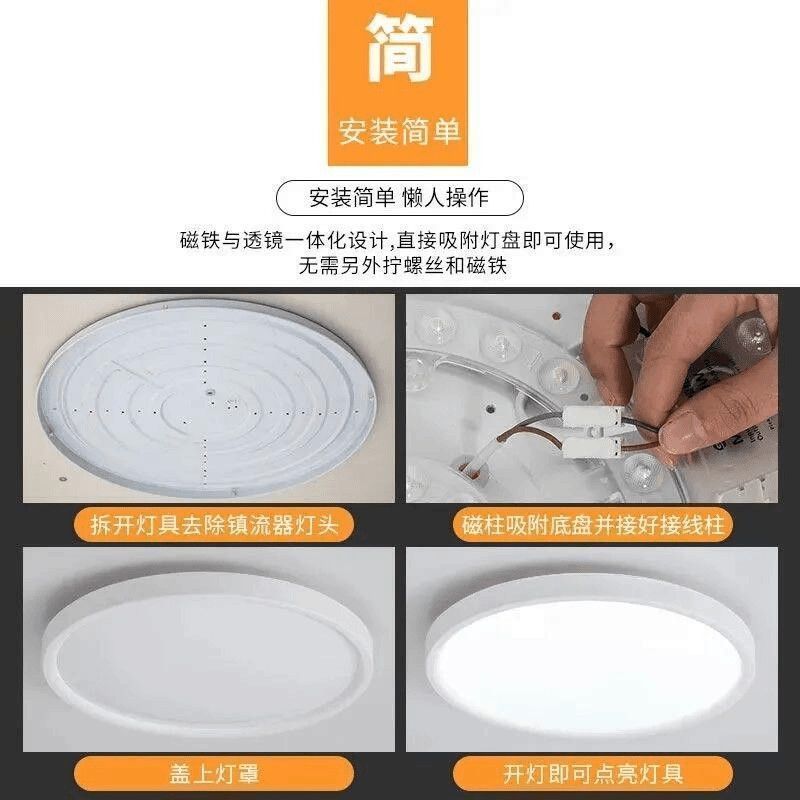 简
安装简单

安装简单 懒人操作

磁铁与透镜一体化设计,直接吸附灯盘即可使用，无需另外拧螺丝和磁铁

拆开灯具去除镇流器灯头

磁柱吸附底盘并接好接线柱

盖上灯罩

开灯即可点亮灯具