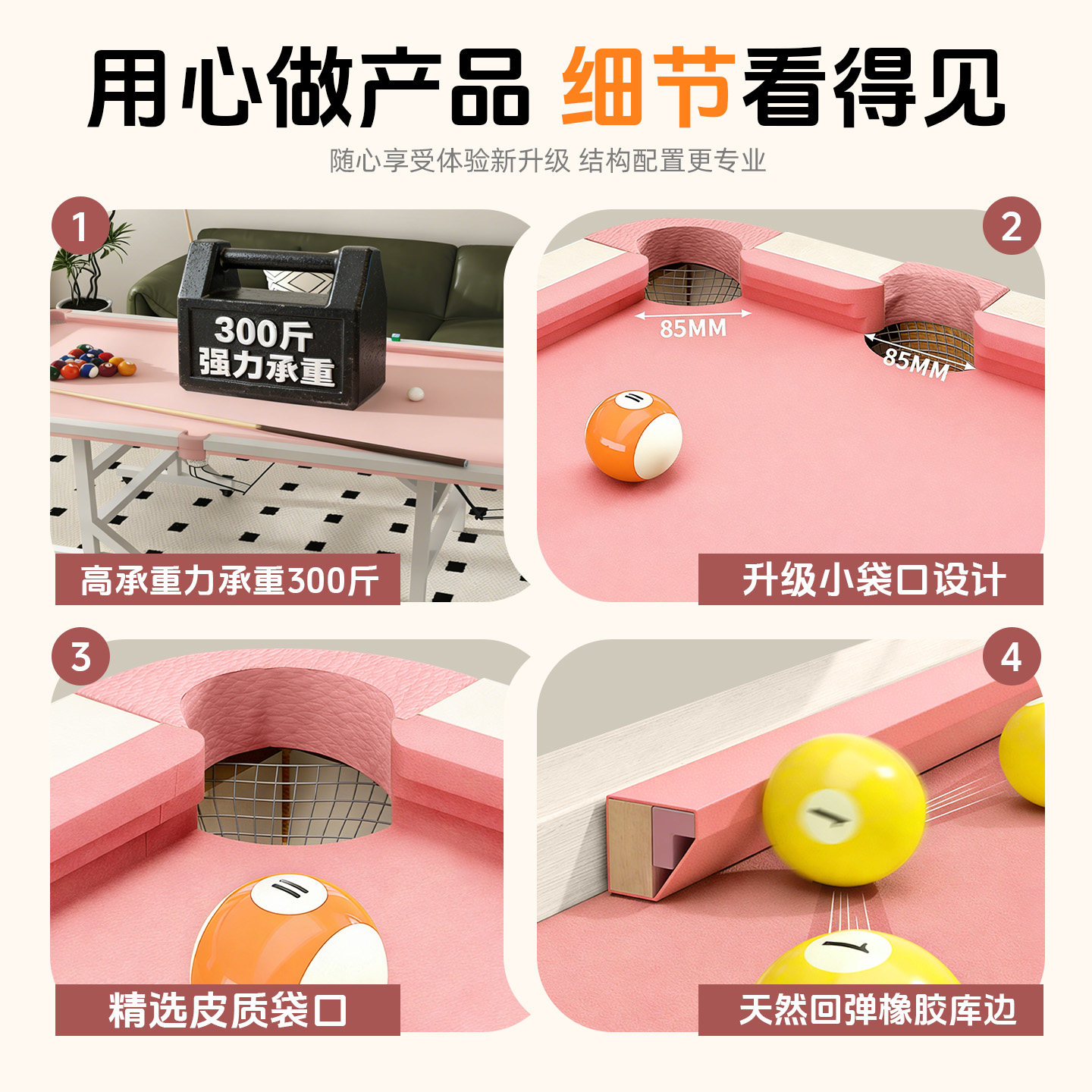 用心做产品 细节看得见

随心享受体验新升级 结构配置更专业

1

300斤
强力承重

高承重力承重300斤

2

85MM

85MM

升级小袋口设计

3

精选皮质袋口

4

天然回弹橡胶库边