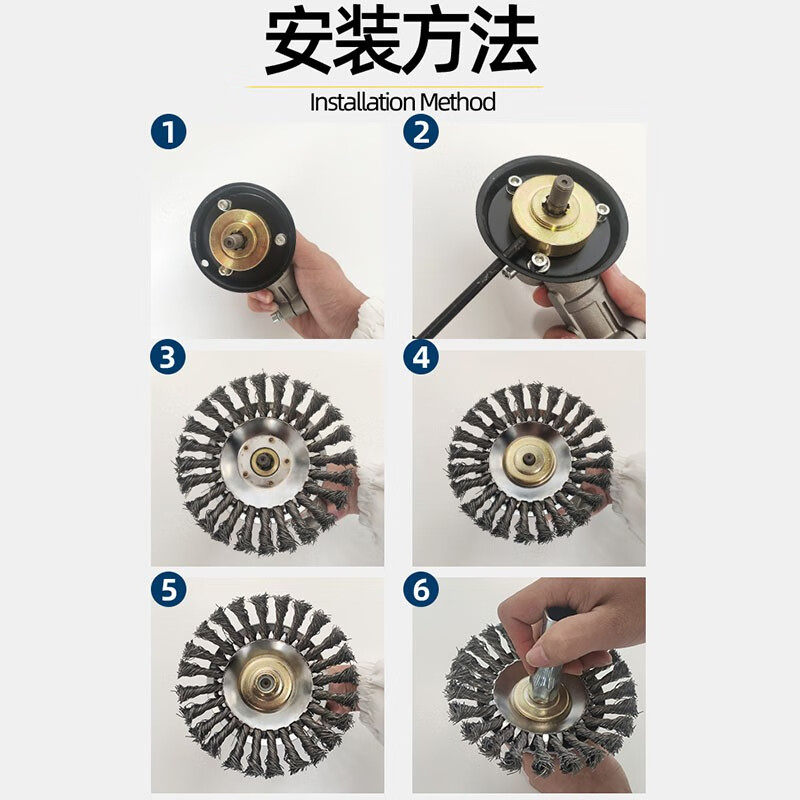 安装方法
Installation Method

1

2

3

4

5

6