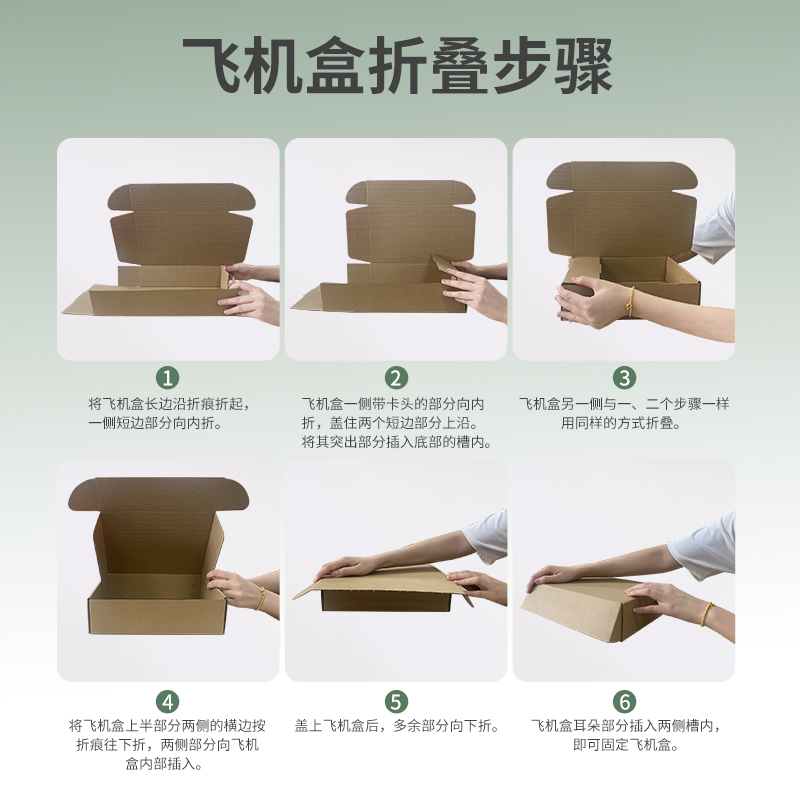 飞机盒折叠步骤

1
将飞机盒长边沿折痕折起，一侧短边部分向内折。

2
飞机盒一侧带卡头的部分向内折，盖住两个短边部分上沿。将其突出部分插入底部的槽内。

3
飞机盒另一侧与一、二个步骤一样用同样的方式折叠。

4
将飞机盒上半部分两侧的横边按折痕往下折，两侧部分向飞机盒内部插入。

5
盖上飞机盒后，多余部分向下折。

6
飞机盒耳朵部分插入两侧槽内，即可固定飞机盒。