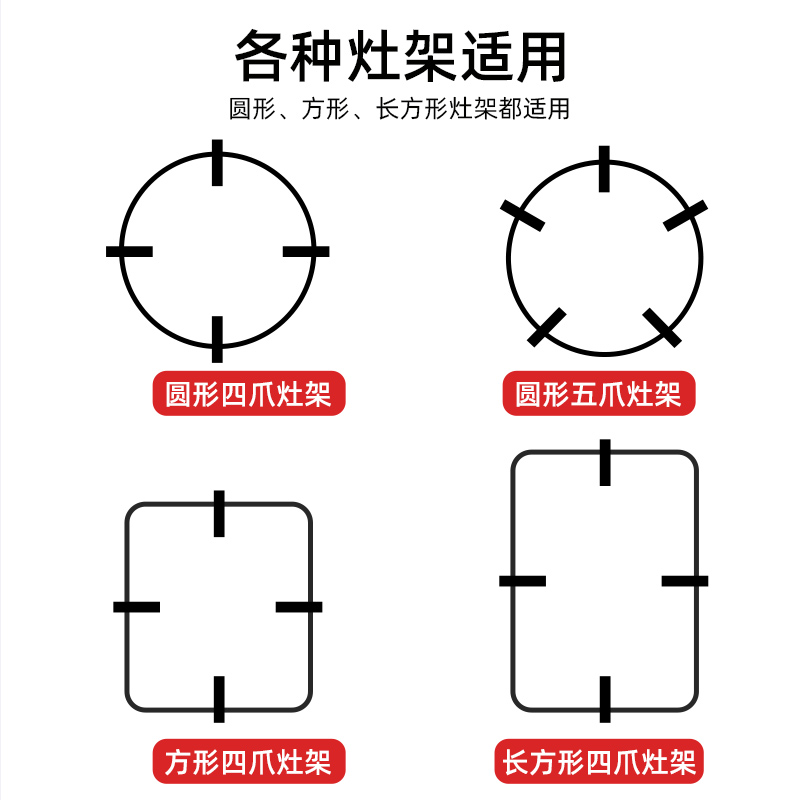 各种灶架适用

圆形、方形、长方形灶架都适用

圆形四爪灶架

圆形五爪灶架

方形四爪灶架

长方形四爪灶架