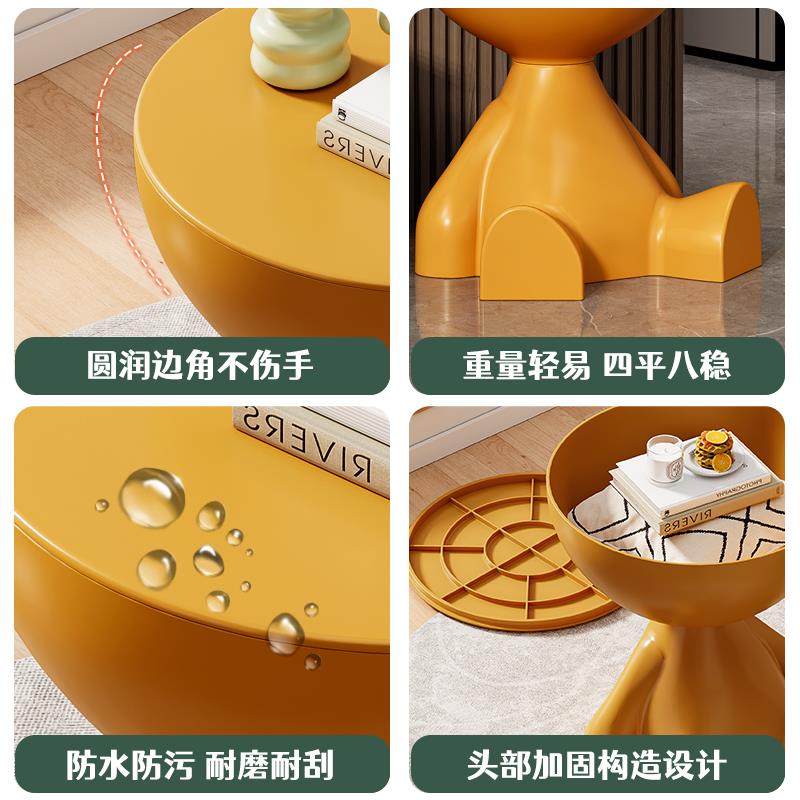 RIVERS

圆润边角不伤手

重量轻易 四平八稳

RIVERS

防水防污 耐磨耐刮

PHOTOGRAPHY
RIVERS

头部加固构造设计