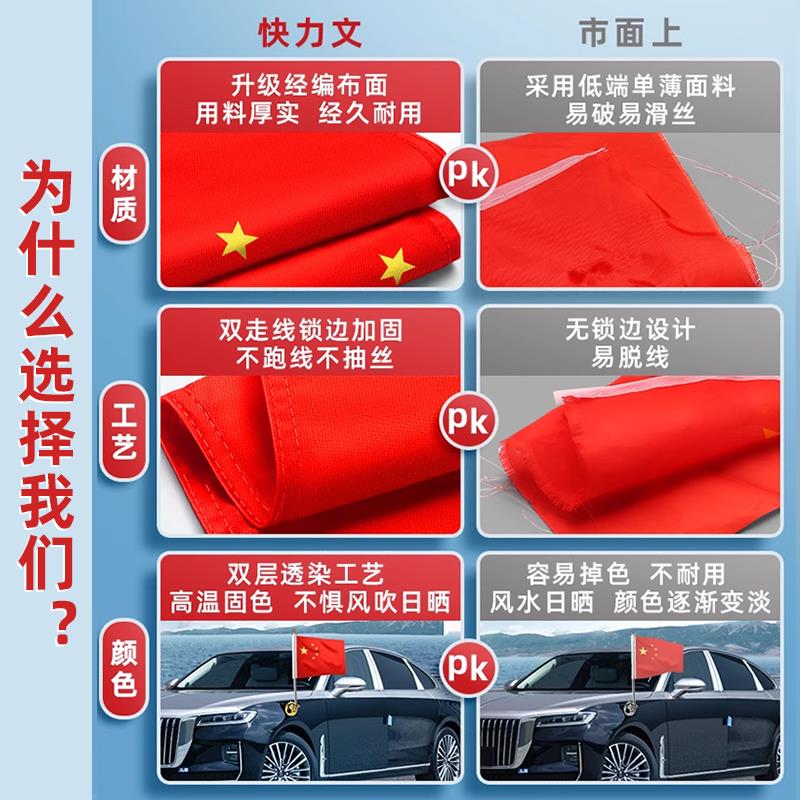 为什么选择我们？

快力文

市面上

材质

升级经编布面
用料厚实 经久耐用

pk

采用低端单薄面料
易破易滑丝

工艺

双走线锁边加固
不跑线不抽丝

pk

无锁边设计
易脱线

颜色

双层透染工艺
高温固色 不惧风吹日晒

pk

容易掉色 不耐用
风水日晒 颜色逐渐变淡