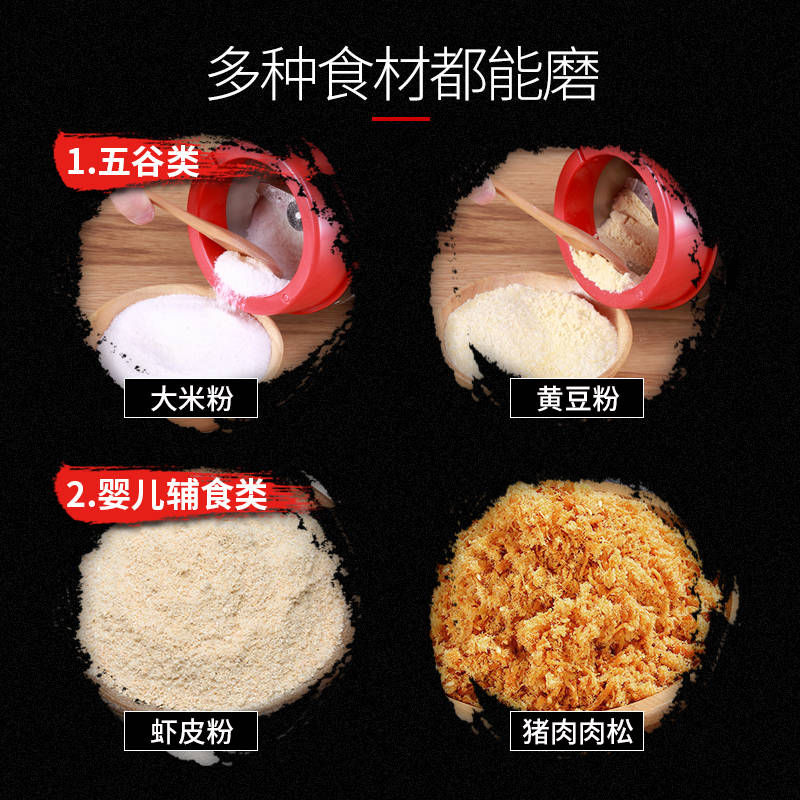 多种食材都能磨

1.五谷类

大米粉

黄豆粉

2.婴儿辅食类

虾皮粉

猪肉肉松