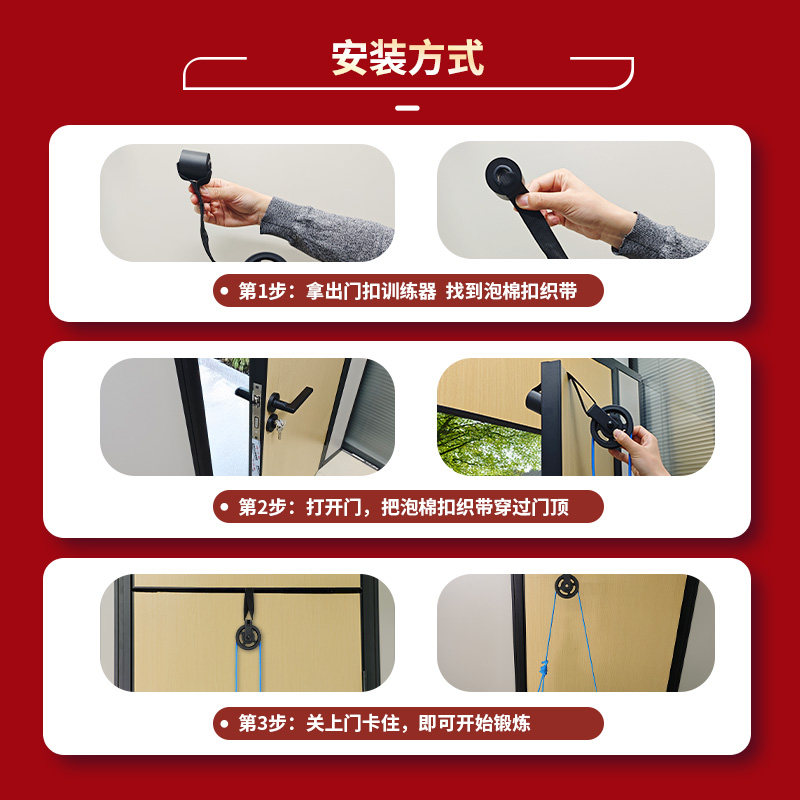 安装方式

第1步：拿出门扣训练器 找到泡棉扣织带

第2步：打开门，把泡棉扣织带穿过门顶

第3步：关上门卡住，即可开始锻炼