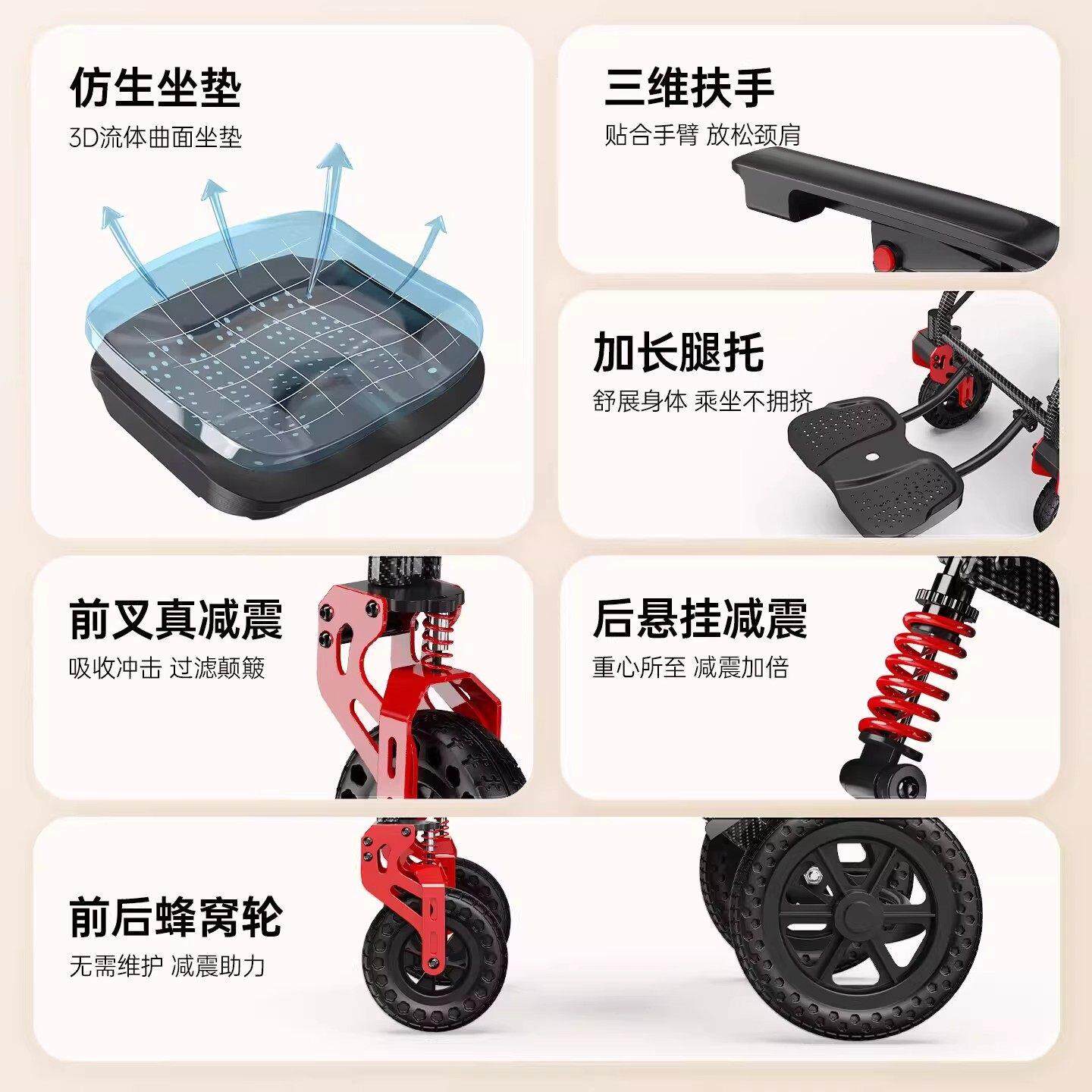 仿生坐垫

3D流体曲面坐垫

三维扶手

贴合手臂 放松颈肩

加长腿托

舒展身体 乘坐不拥挤

前叉真减震

吸收冲击 过滤颠簸

后悬挂减震

重心所至 减震加倍

前后蜂窝轮

无需维护 减震助力