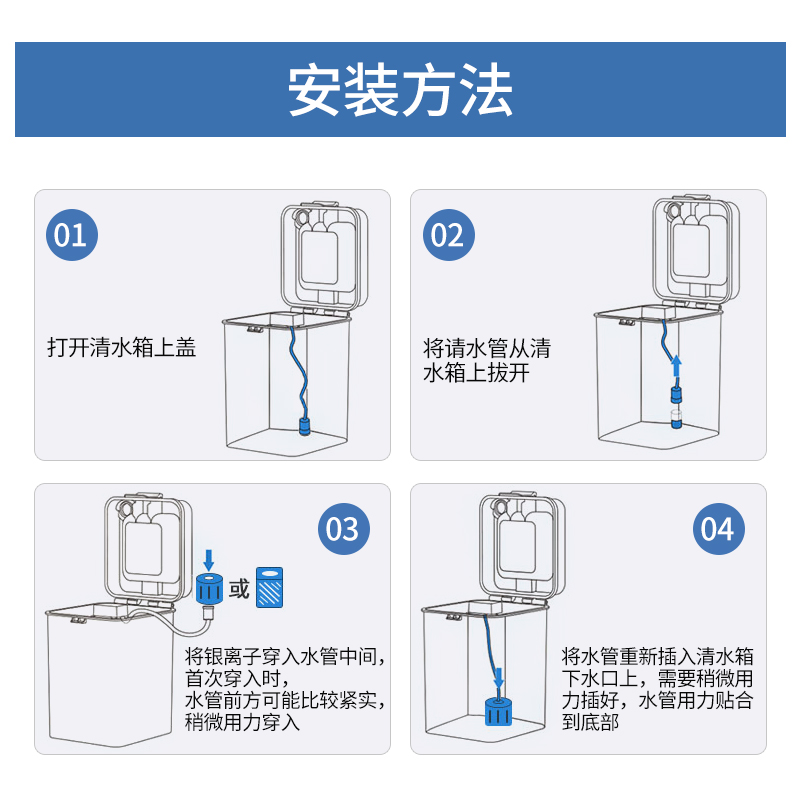 安装方法

01

打开清水箱上盖

02

将请水管从清水箱上拔开

03

或

将银离子穿入水管中间，首次穿入时，水管前方可能比较紧实，稍微用力穿入

04

将水管重新插入清水箱下水口上，需要稍微用力插好，水管用力贴合到底部