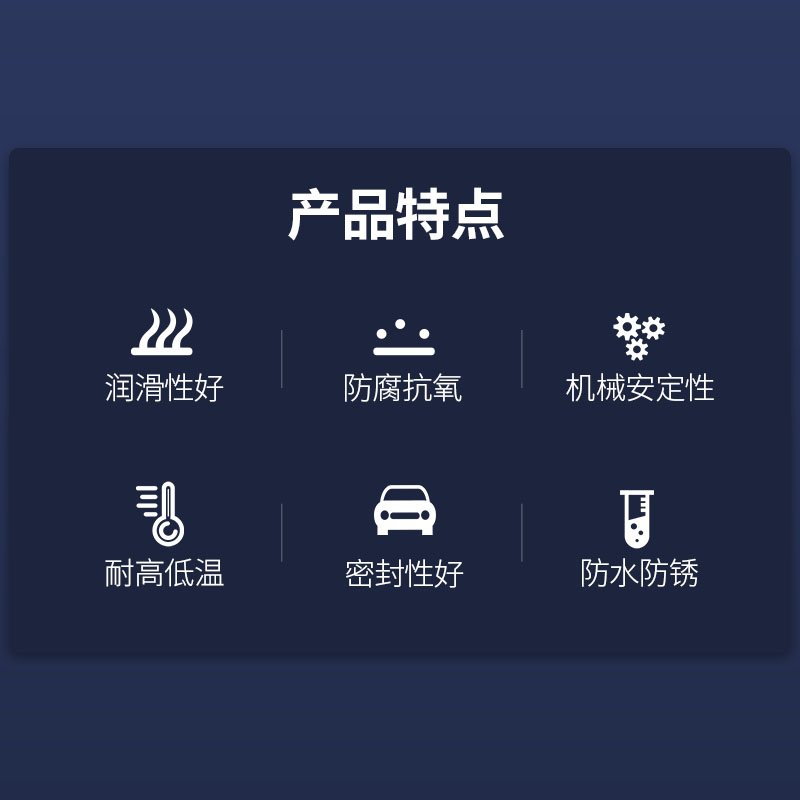 产品特点

润滑性好

防腐抗氧

机械安定性

耐高低温

密封性好

防水防锈