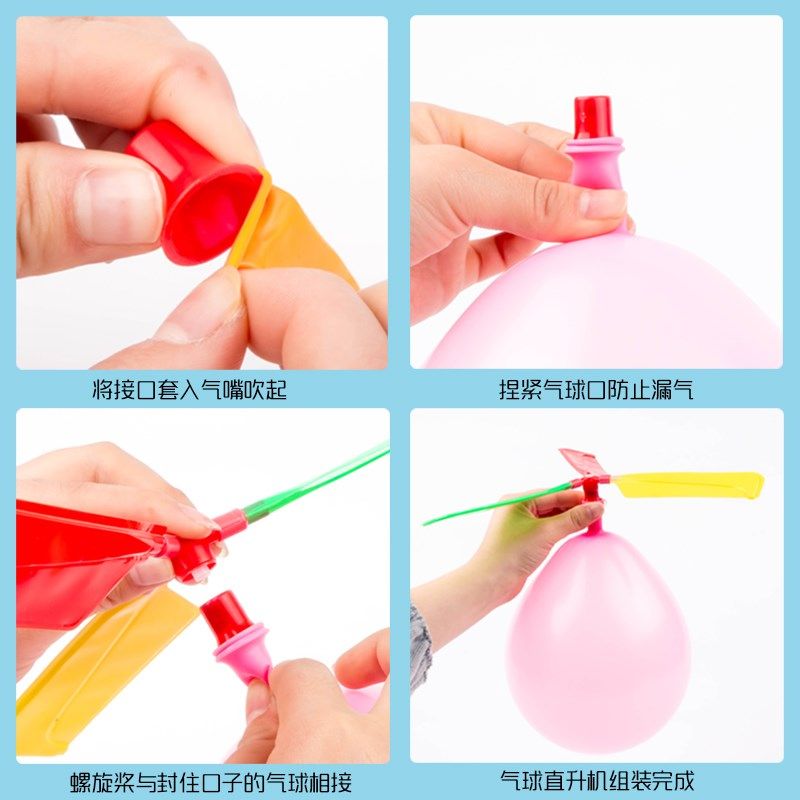 将接口套入气嘴吹起

捏紧气球口防止漏气

螺旋桨与封住口子的气球相接

气球直升机组装完成