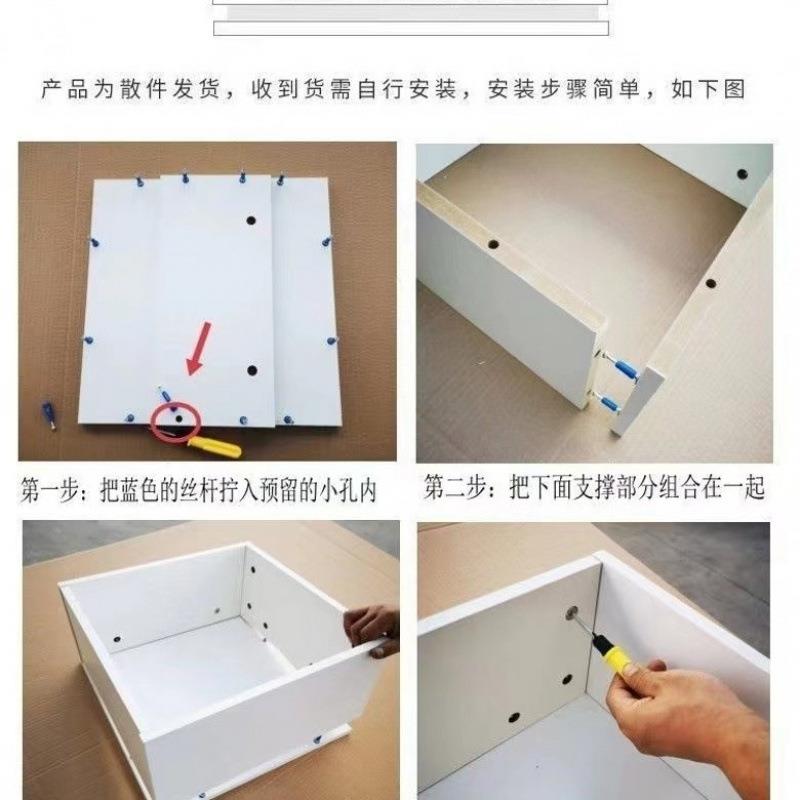 产品为散件发货，收到货需自行安装，安装步骤简单，如下图

第一步：把蓝色的丝杆拧入预留的小孔内

第二步：把下面支撑部分组合在一起