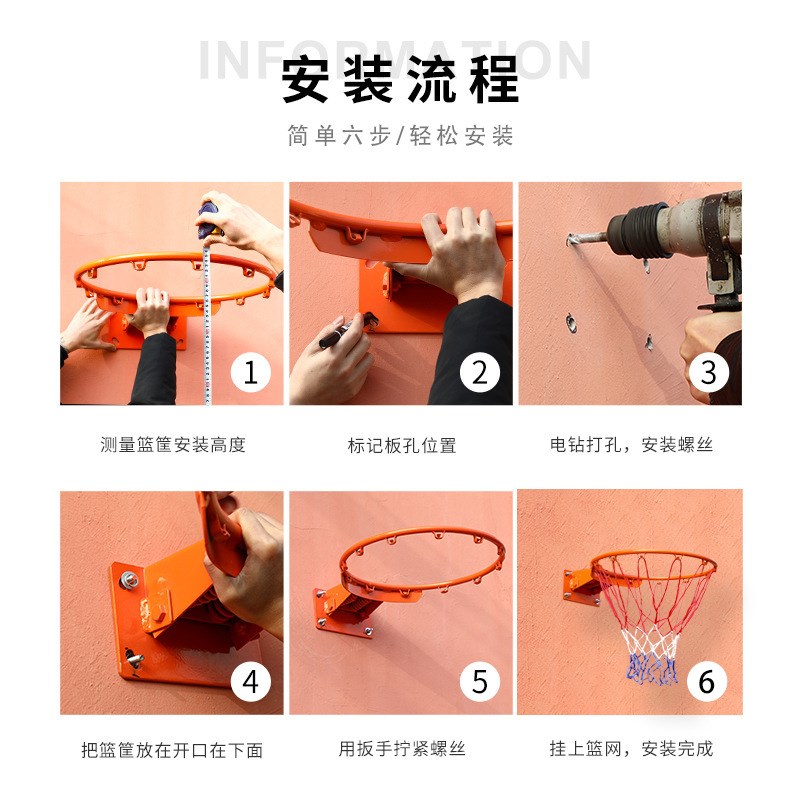 INFORMATION
安装流程
简单六步/轻松安装

1
测量篮筐安装高度

2
标记板孔位置

3
电钻打孔，安装螺丝

4
把篮筐放在开口在下面

5
用扳手拧紧螺丝

6
挂上篮网，安装完成