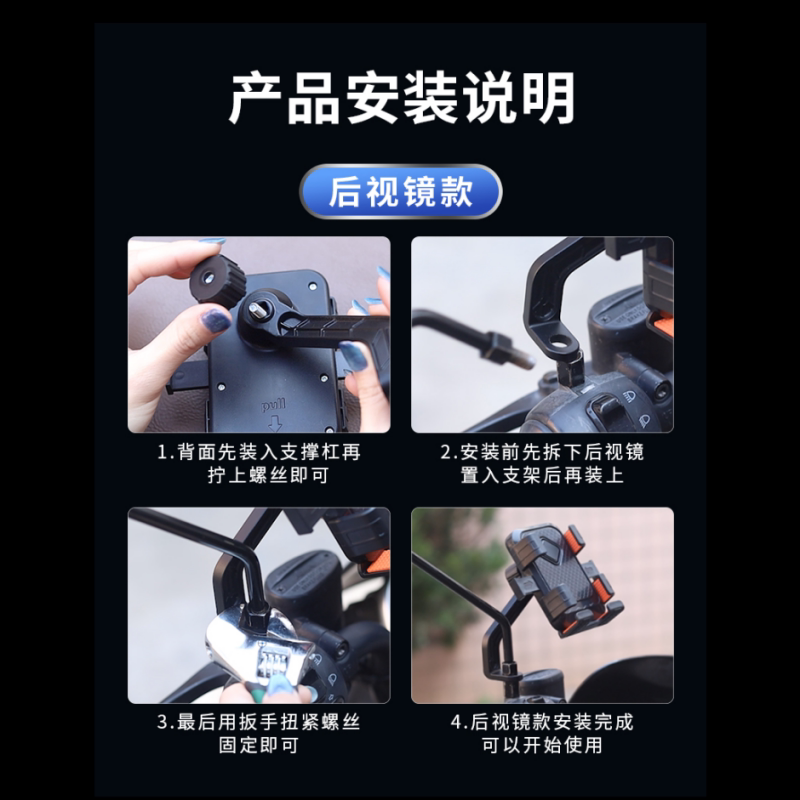 产品安装说明

后视镜款

pull

1.背面先装入支撑杠再拧上螺丝即可

2.安装前先拆下后视镜置入支架后再装上

3.最后用扳手扭紧螺丝固定即可

4.后视镜款安装完成可以开始使用