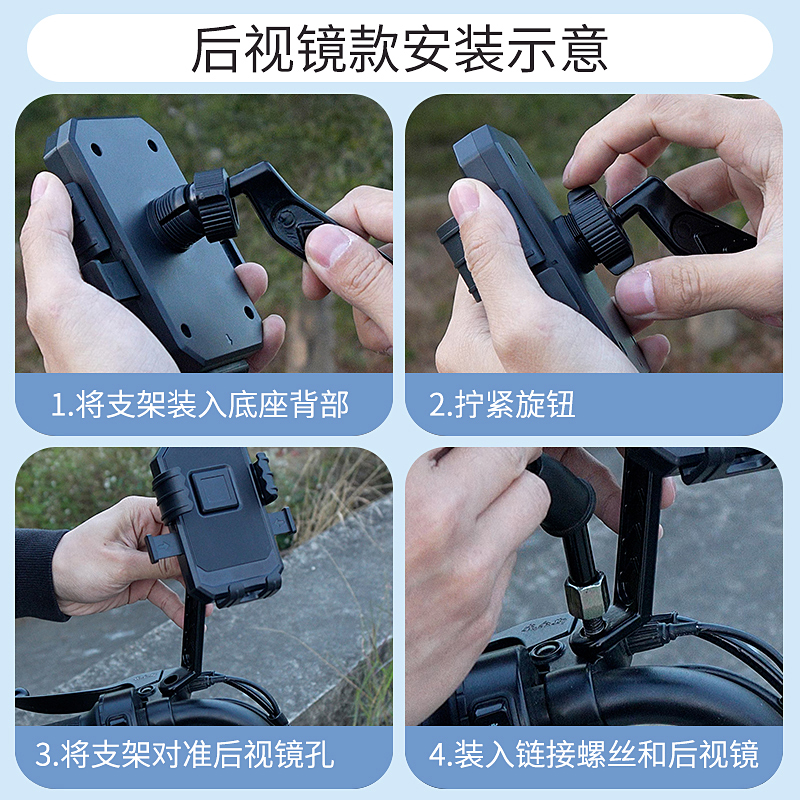 后视镜款安装示意

1.将支架装入底座背部

2.拧紧旋钮

3.将支架对准后视镜孔

4.装入链接螺丝和后视镜