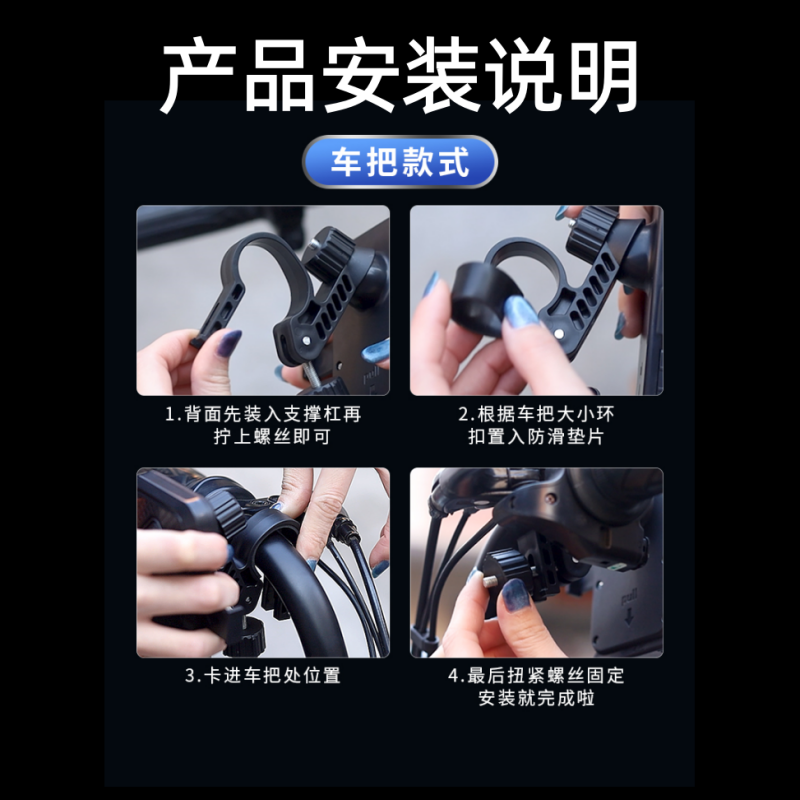 产品安装说明

车把款式

1.背面先装入支撑杠再拧上螺丝即可

2.根据车把大小环扣置入防滑垫片

3.卡进车把处位置

4.最后扭紧螺丝固定安装就完成啦