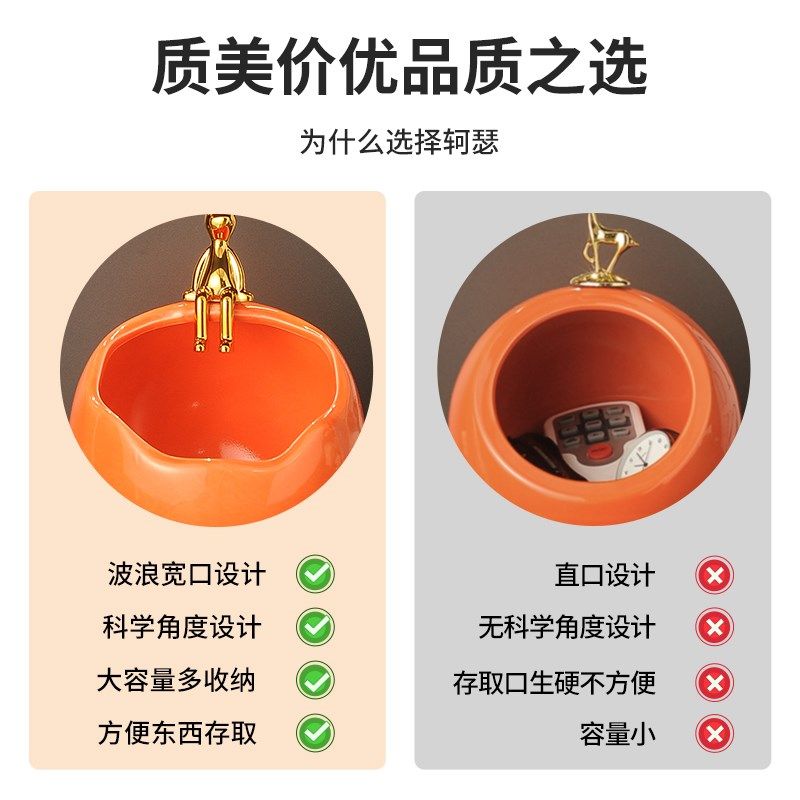 质美价优品质之选

为什么选择轲瑟

波浪宽口设计
科学角度设计
大容量多收纳
方便东西存取

直口设计
无科学角度设计
存取口生硬不方便
容量小