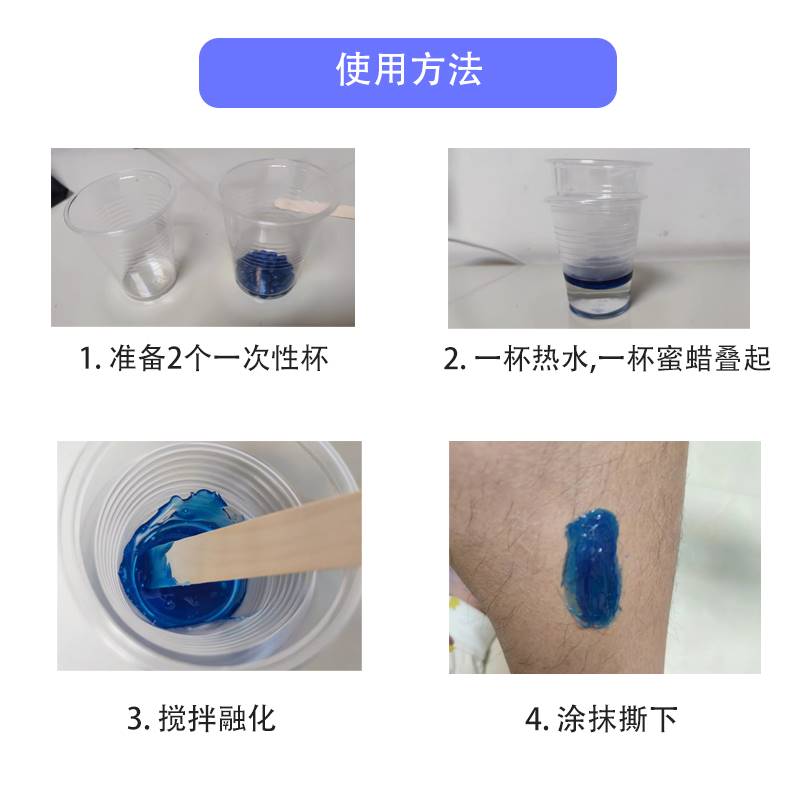 使用方法

1. 准备2个一次性杯

2. 一杯热水,一杯蜜蜡叠起

3. 搅拌融化

4. 涂抹撕下