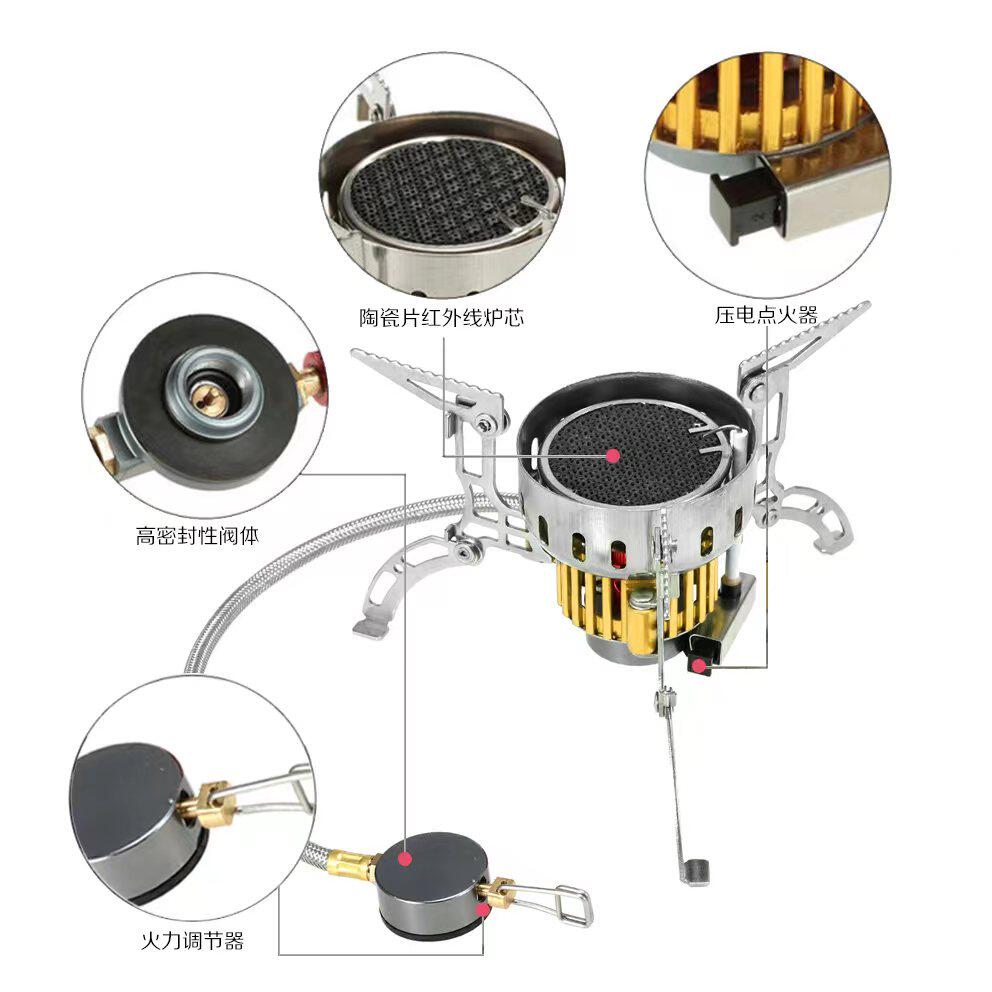 陶瓷片红外线炉芯

压电点火器

高密封性阀体

火力调节器