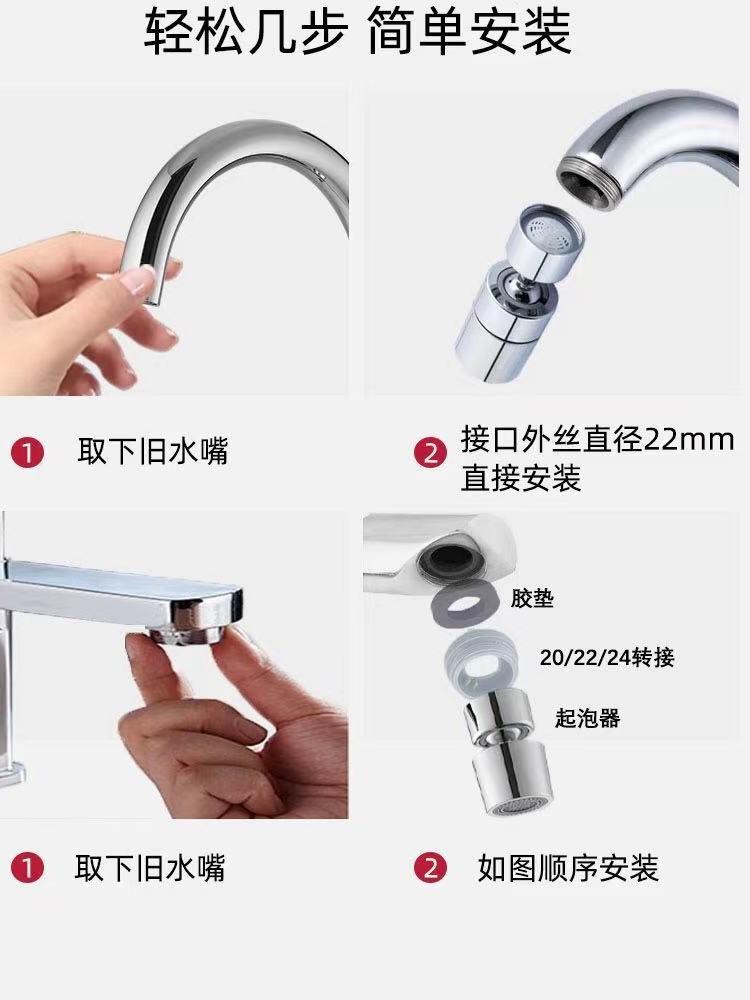 轻松几步 简单安装

1 取下旧水嘴

2 接口外丝直径22mm 直接安装

胶垫

20/22/24转接

起泡器

1 取下旧水嘴

2 如图顺序安装