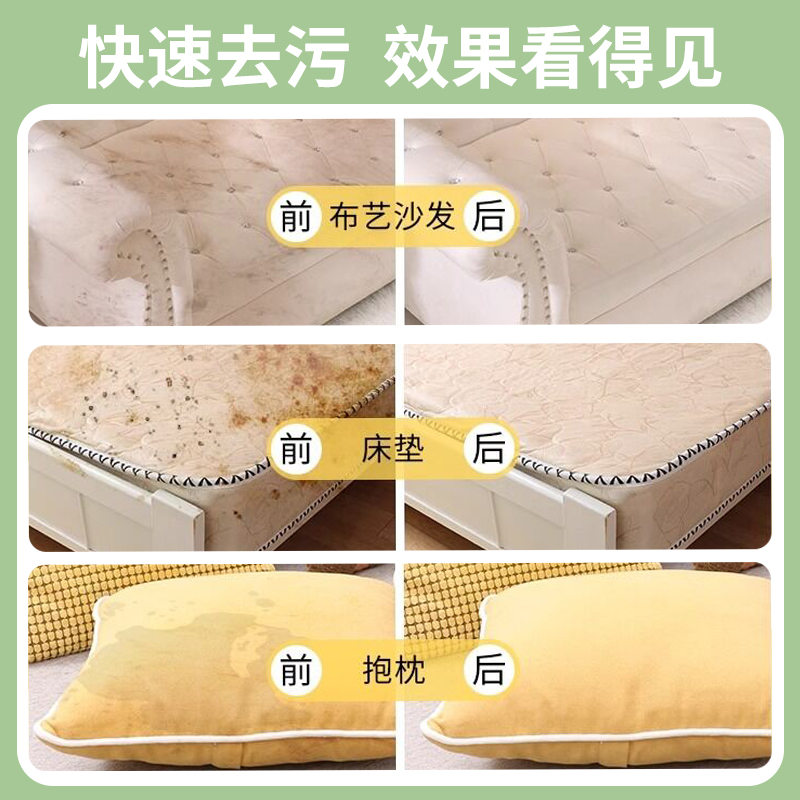 快速去污 效果看得见

前 布艺沙发 后

前 床垫 后

前 抱枕 后