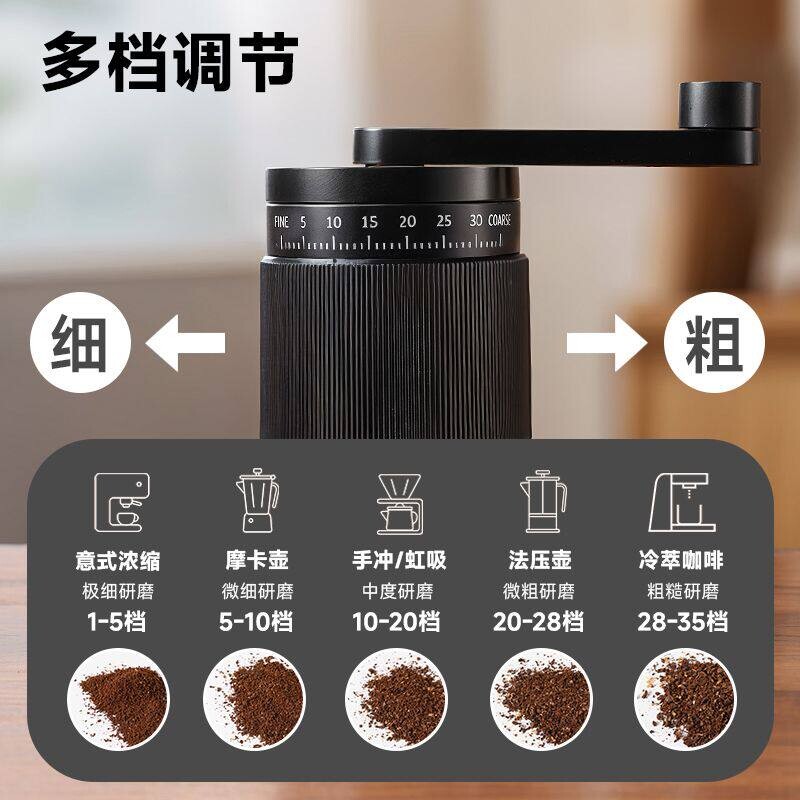 多档调节

FINE 5 10 15 20 25 30 COARSE

细

粗

意式浓缩
极细研磨
1-5档

摩卡壶
微细研磨
5-10档

手冲/虹吸
中度研磨
10-20档

法压壶
微粗研磨
20-28档

冷萃咖啡
粗糙研磨
28-35档