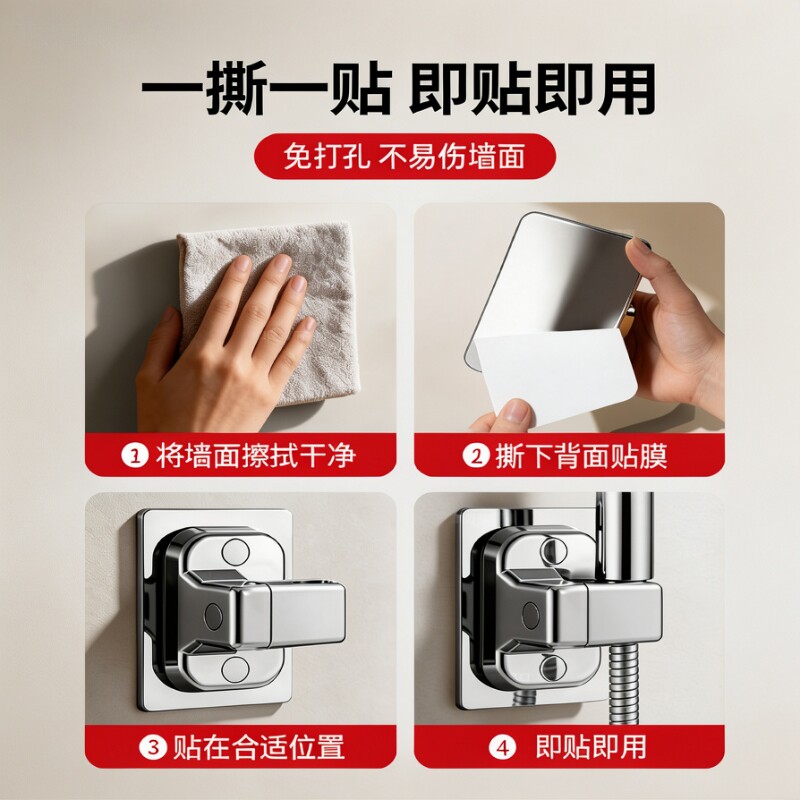 一撕一贴 即贴即用

免打孔 不易伤墙面

1 将墙面擦拭干净

2 撕下背面贴膜

3 贴在合适位置

4 即贴即用