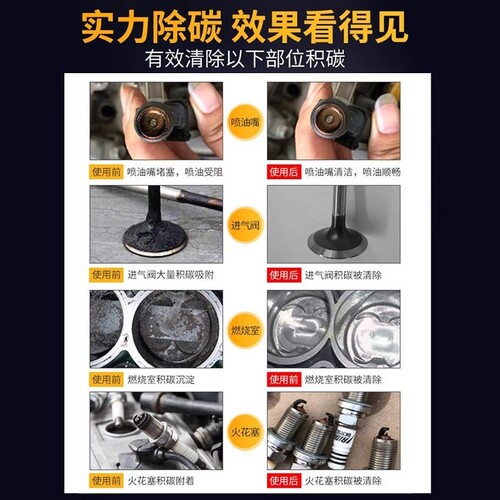 实力除碳 效果看得见
有效清除以下部位积碳

喷油嘴

使用前 喷油嘴堵塞，喷油受阻

使用后 喷油嘴清洁，喷油顺畅

进气阀

使用前 进气阀大量积碳吸附

使用后 进气阀积碳被清除

燃烧室

使用前 燃烧室积碳沉淀

使用前 燃烧室积碳被清除

火花塞

使用前 火花塞积碳附着

使用后 火花塞积碳被清除