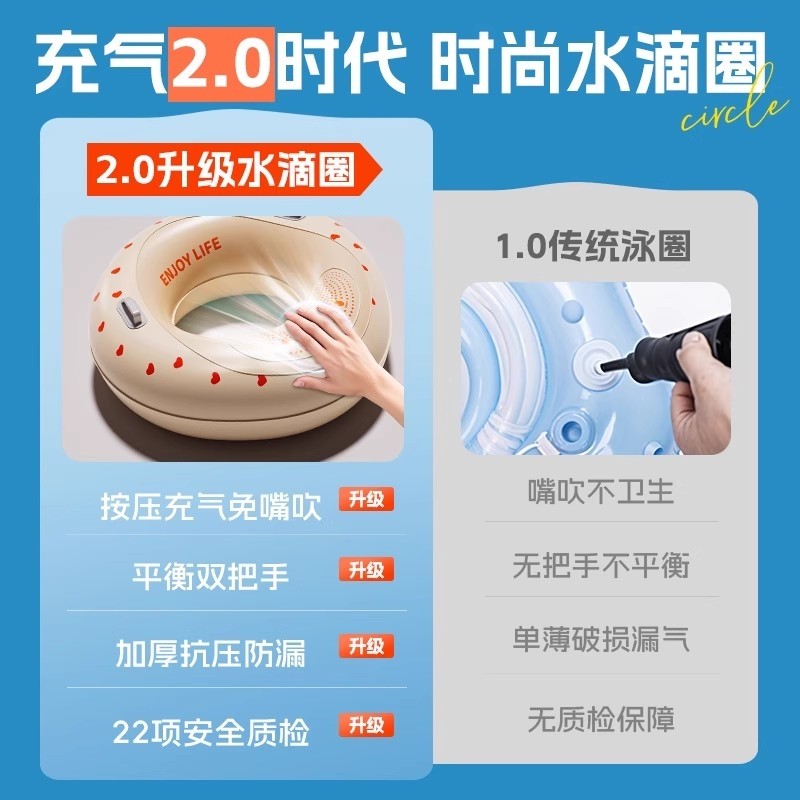 充气2.0时代 时尚水滴圈

circle

2.0升级水滴圈

ENJOY LIFE

按压充气免嘴吹 升级

平衡双把手 升级

加厚抗压防漏 升级

22项安全质检 升级

1.0传统泳圈

嘴吹不卫生

无把手不平衡

单薄破损漏气

无质检保障