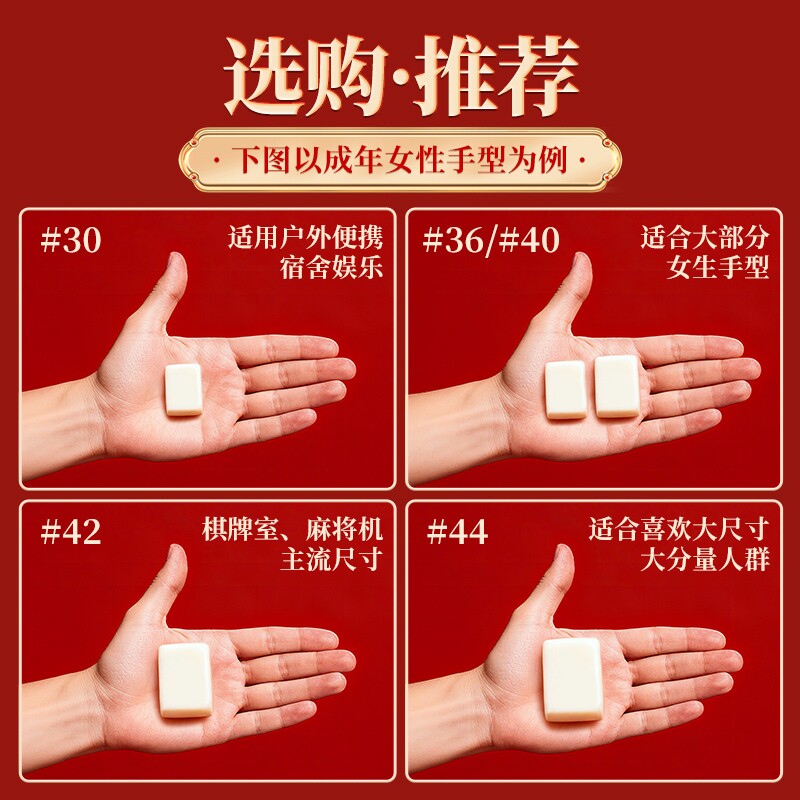 选购·推荐

·下图以成年女性手型为例·

#30

适用户外便携
宿舍娱乐

#36/#40

适合大部分
女生手型

#42

棋牌室、麻将机
主流尺寸

#44

适合喜欢大尺寸
大分量人群