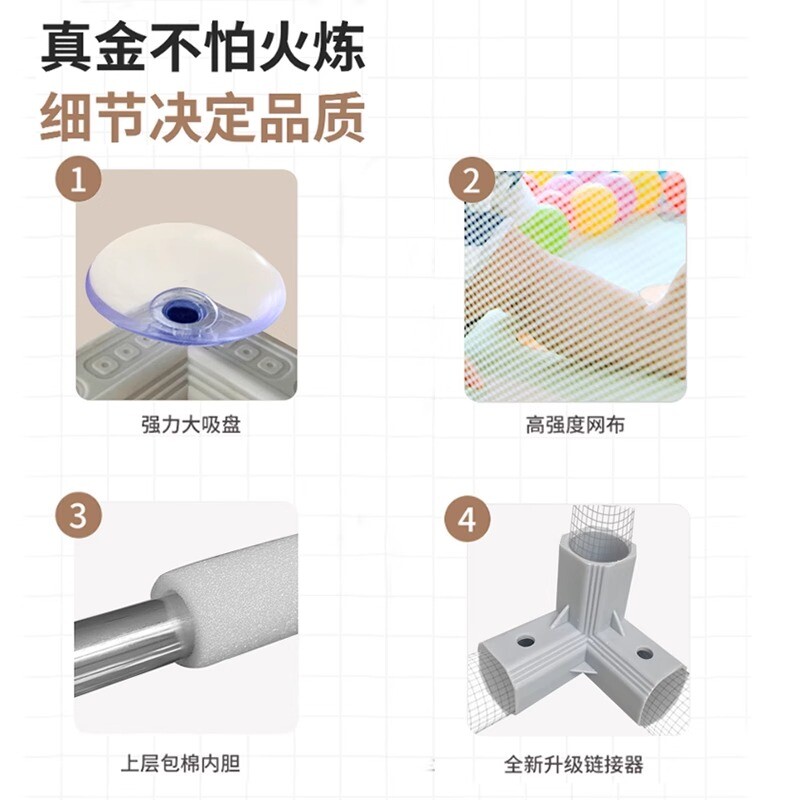 真金不怕火炼
细节决定品质

1
强力大吸盘

2
高强度网布

3
上层包棉内胆

4
全新升级链接器