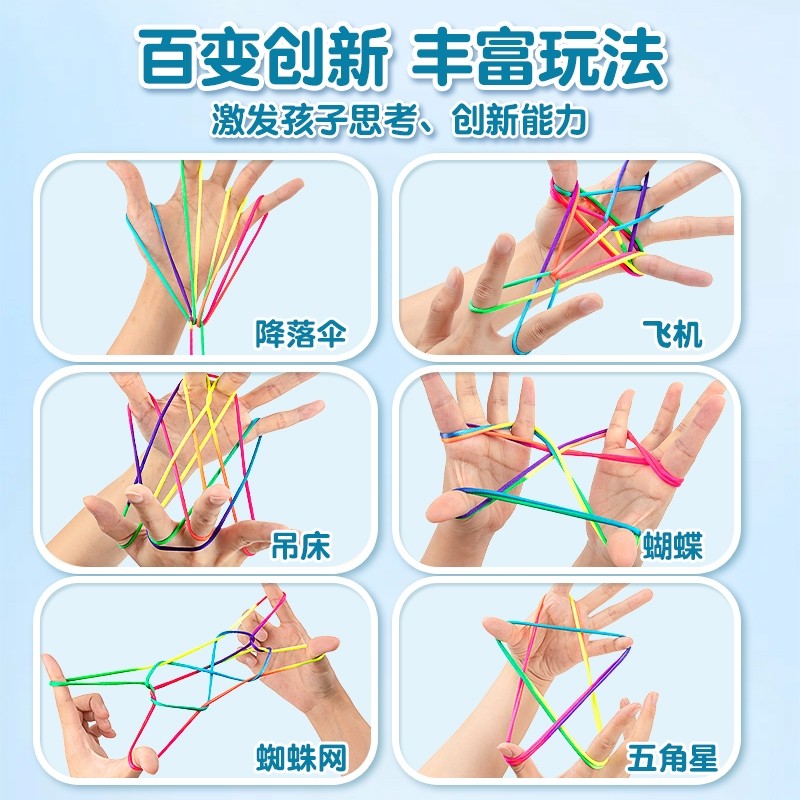 百变创新 丰富玩法

激发孩子思考、创新能力

降落伞

飞机

吊床

蝴蝶

蜘蛛网

五角星