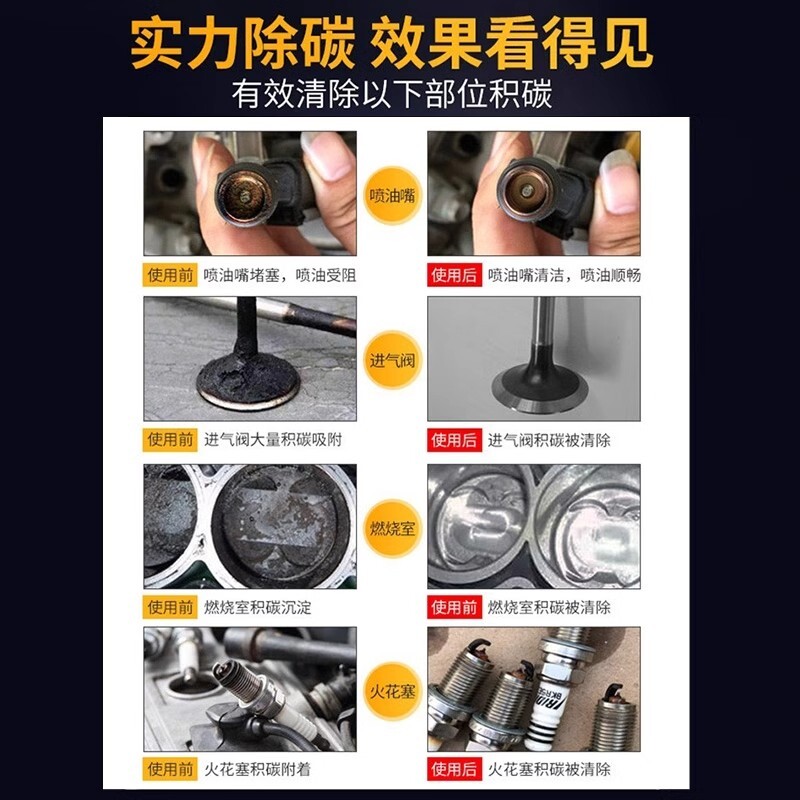 实力除碳 效果看得见
有效清除以下部位积碳

喷油嘴
使用前 喷油嘴堵塞，喷油受阻
使用后 喷油嘴清洁，喷油顺畅

进气阀
使用前 进气阀大量积碳吸附
使用后 进气阀积碳被清除

燃烧室
使用前 燃烧室积碳沉淀
使用前 燃烧室积碳被清除

火花塞
使用前 火花塞积碳附着
使用后 火花塞积碳被清除