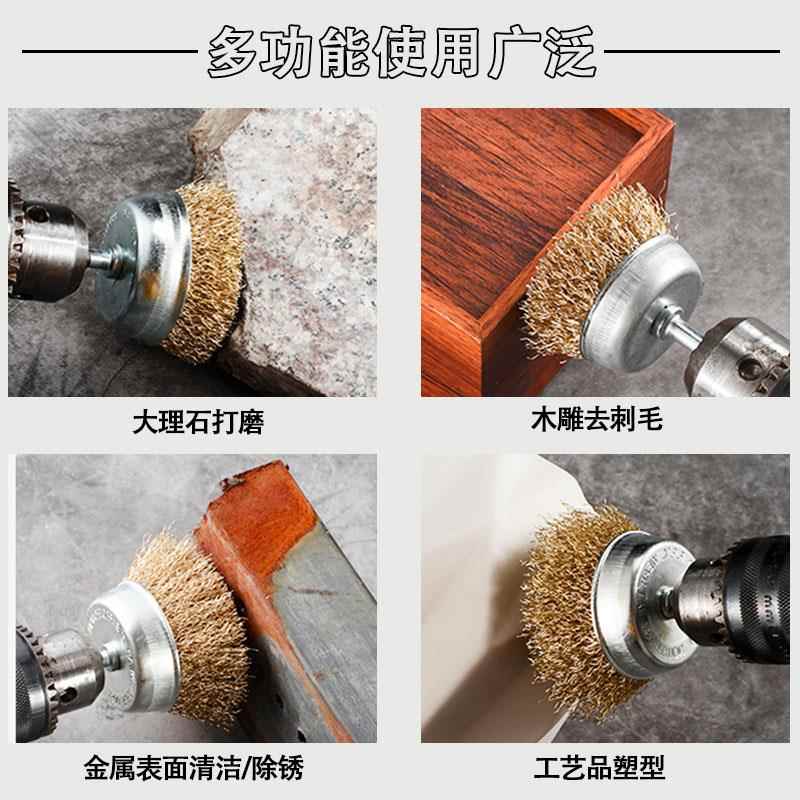 多功能使用广泛

大理石打磨

木雕去刺毛

金属表面清洁/除锈

工艺品塑型