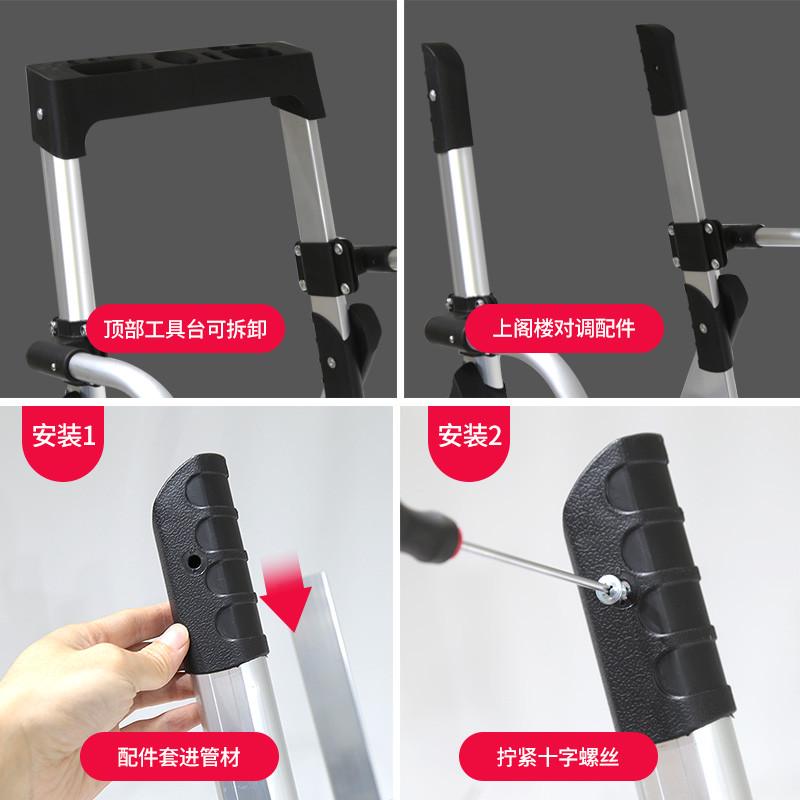 顶部工具台可拆卸

上阁楼对调配件

安装1

配件套进管材

安装2

拧紧十字螺丝