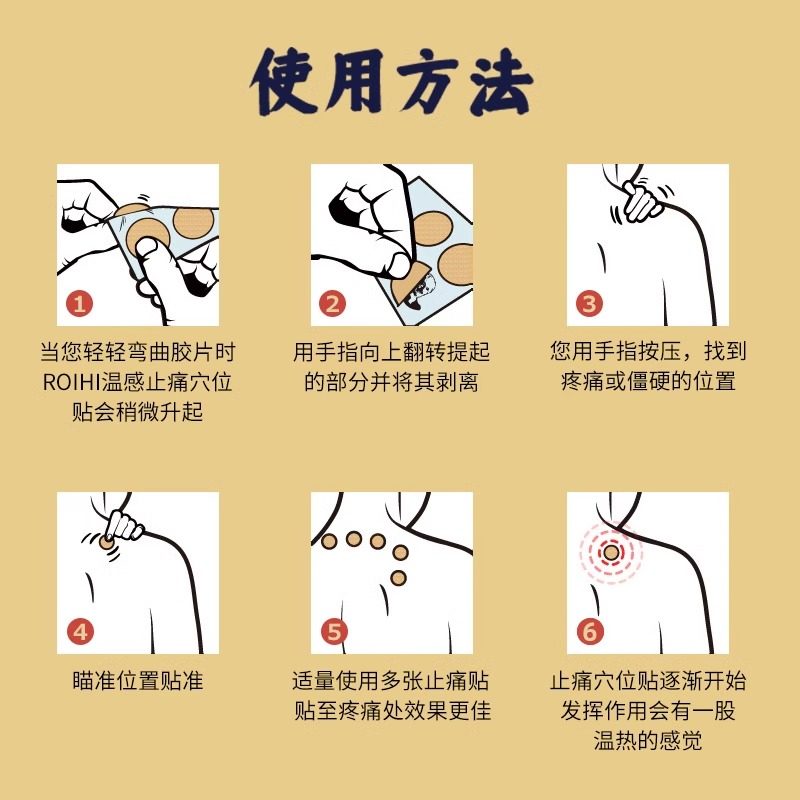 使用方法

1
当您轻轻弯曲胶片时 ROIHI温感止痛穴位贴会稍微升起

2
用手指向上翻转提起的部分并将其剥离

3
您用手指按压，找到疼痛或僵硬的位置

4
瞄准位置贴准

5
适量使用多张止痛贴贴至疼痛处效果更佳

6
止痛穴位贴逐渐开始发挥作用会有一股温热的感觉