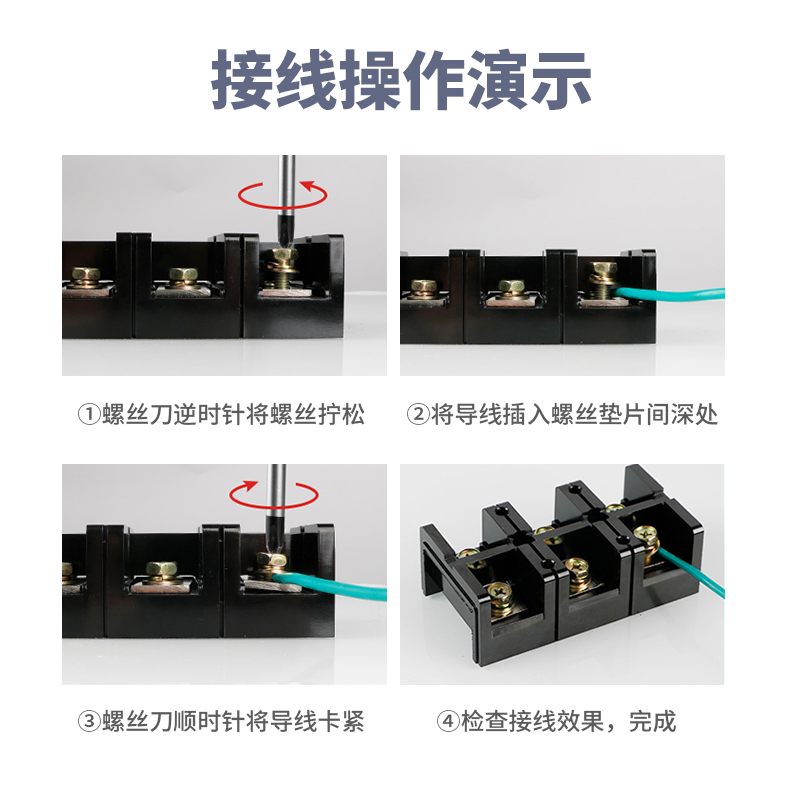 接线操作演示

①螺丝刀逆时针将螺丝拧松

②将导线插入螺丝垫片间深处

③螺丝刀顺时针将导线卡紧

④检查接线效果，完成