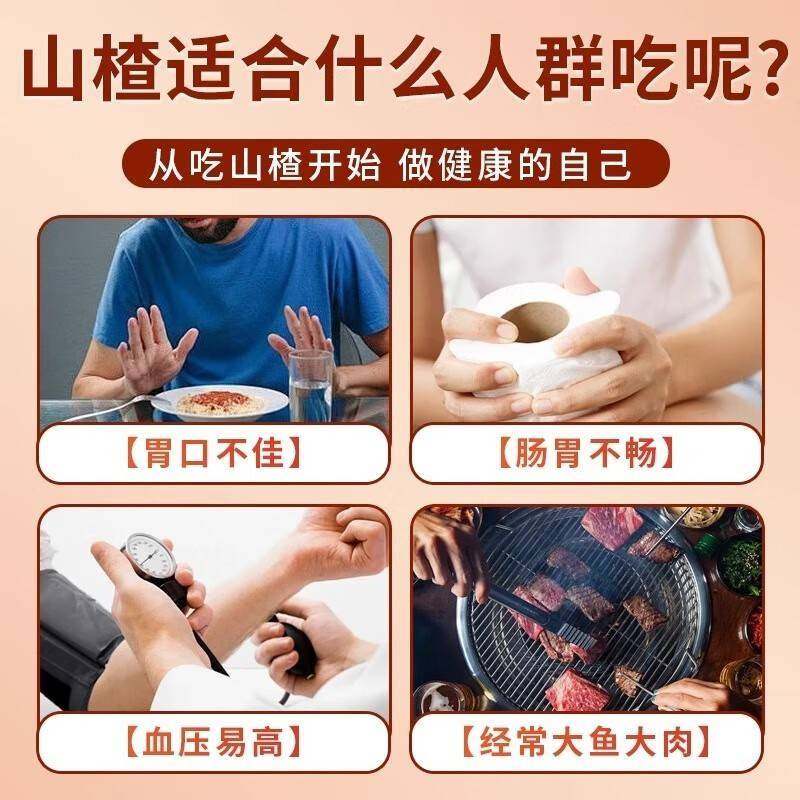 山楂适合什么人群吃呢？

从吃山楂开始 做健康的自己

【胃口不佳】

【肠胃不畅】

【血压易高】

【经常大鱼大肉】