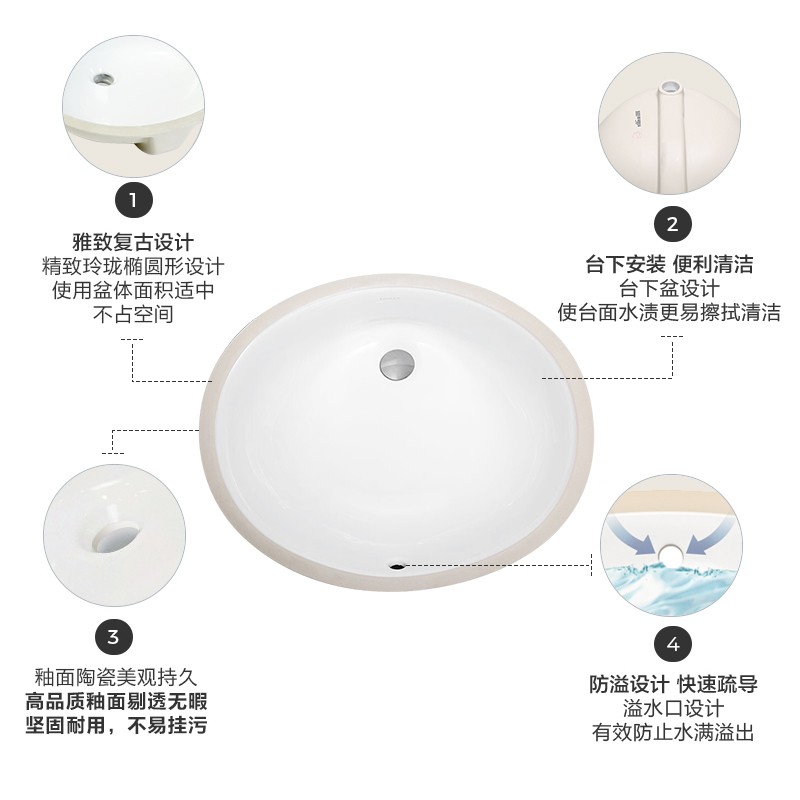 1

雅致复古设计
精致玲珑椭圆形设计
使用盆体面积适中
不占空间

2

台下安装 便利清洁
台下盆设计
使台面水渍更易擦拭清洁

3

釉面陶瓷美观持久
高品质釉面剔透无暇
坚固耐用，不易挂污

4

防溢设计 快速疏导
溢水口设计
有效防止水满溢出